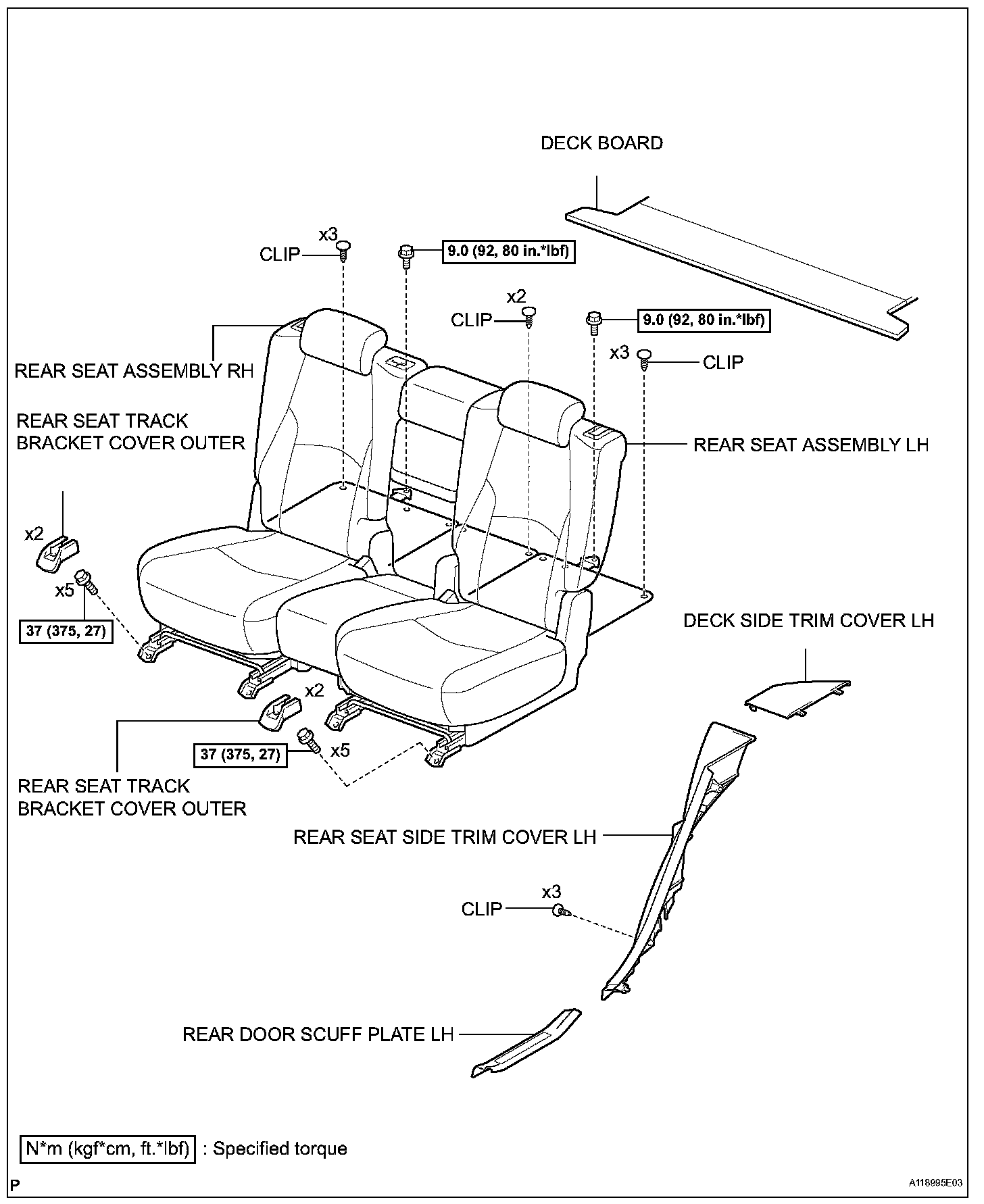 DECK BOARD

x3

CLIP

9.0 (92, 80 in.*lbf)

x2

CLIP

9.0 (92, 80 in.*lbf)

x3

CLIP

REAR SEAT ASSEMBLY RH

REAR SEAT TRACK BRACKET COVER OUTER

REAR SEAT ASSEMBLY LH

x2

x5

37 (375, 27)

DECK SIDE TRIM COVER LH

x2

37 (375, 27)

x5

REAR SEAT TRACK BRACKET COVER OUTER

REAR SEAT SIDE TRIM COVER LH

x3

CLIP

REAR DOOR SCUFF PLATE LH

N*m (kgf*cm, ft.*lbf) : Specified torque

P

A118995E03