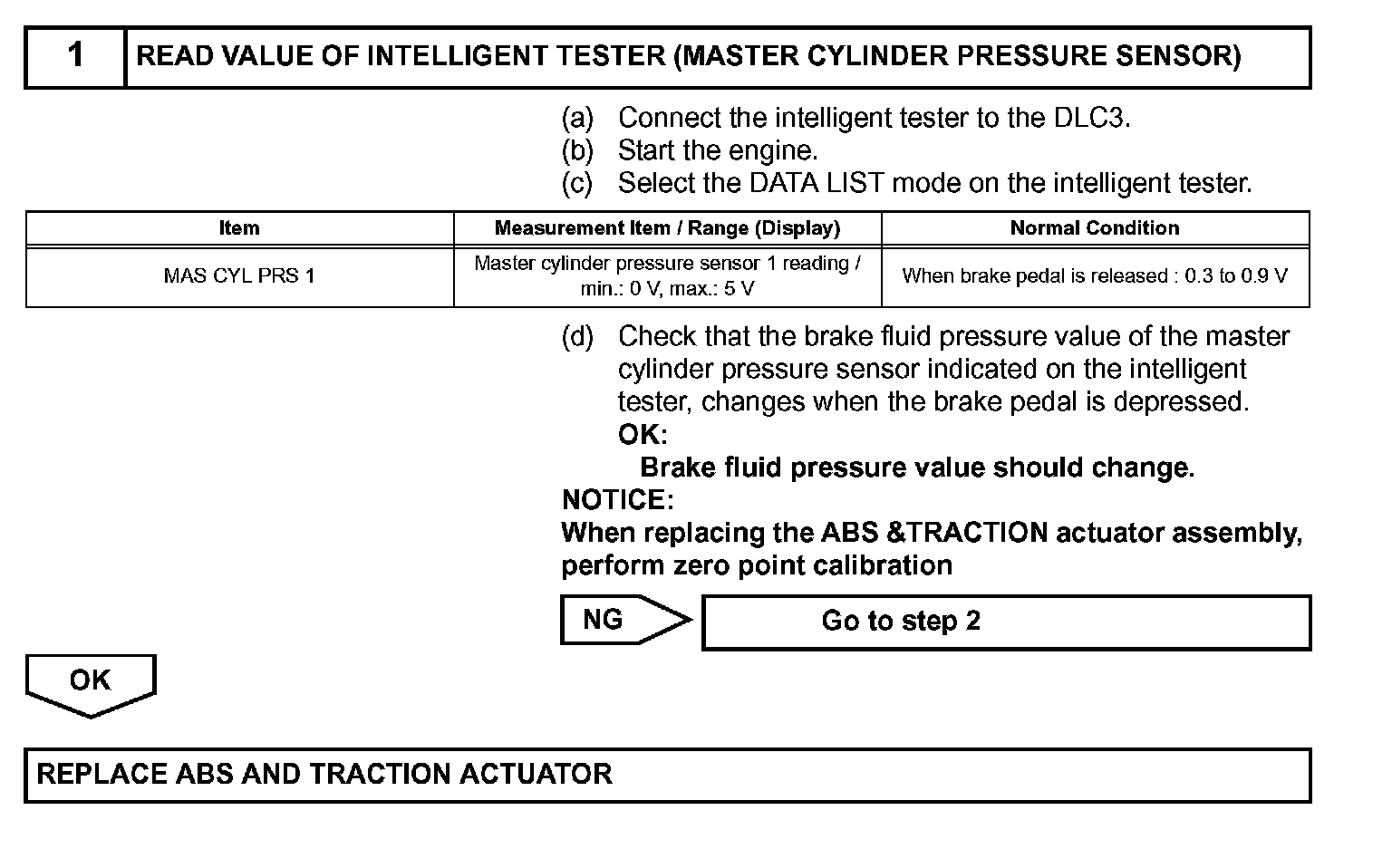 1 READ VALUE OF INTELLIGENT TESTER (MASTER CYLINDER PRESSURE SENSOR)

(a) Connect the intelligent tester to the DLC3.
(b) Start the engine.
(c) Select the DATA LIST mode on the intelligent tester.

| Item | Measurement Item / Range (Display) | Normal Condition |
|---|---|---|
| MAS CYL PRS 1 | Master cylinder pressure sensor 1 reading / min.: 0 V, max.: 5 V | When brake pedal is released : 0.3 to 0.9 V |

(d) Check that the brake fluid pressure value of the master cylinder pressure sensor indicated on the intelligent tester, changes when the brake pedal is depressed.
OK:
Brake fluid pressure value should change.
NOTICE:
When replacing the ABS &TRACTION actuator assembly, perform zero point calibration

NG
Go to step 2

OK

REPLACE ABS AND TRACTION ACTUATOR