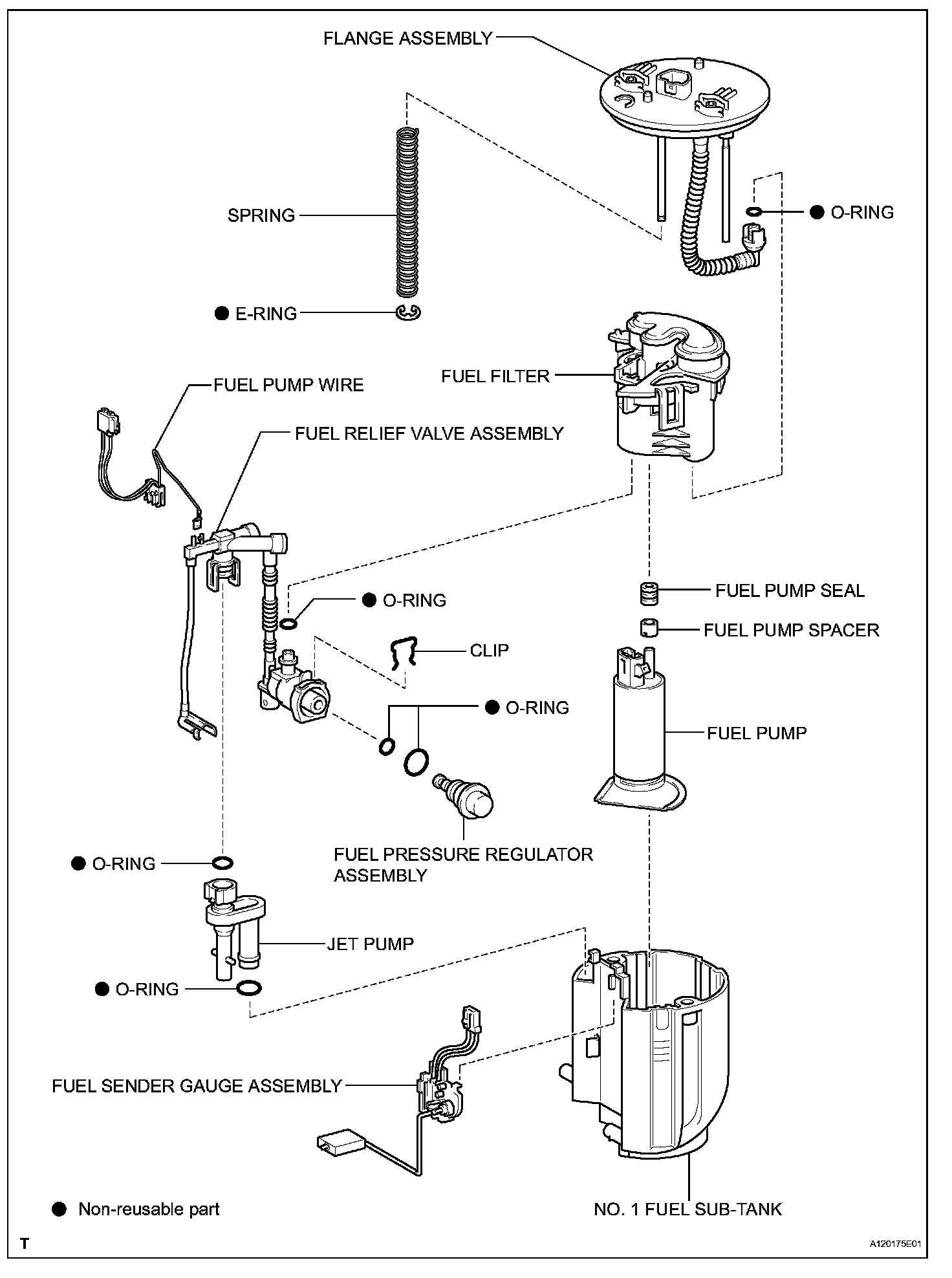 FLANGE ASSEMBLY

SPRING

● O-RING

● E-RING

FUEL FILTER

FUEL PUMP WIRE

FUEL RELIEF VALVE ASSEMBLY

FUEL PUMP SEAL

● O-RING

FUEL PUMP SPACER

CLIP

● O-RING

FUEL PUMP

FUEL PRESSURE REGULATOR ASSEMBLY

● O-RING

JET PUMP

● O-RING

FUEL SENDER GAUGE ASSEMBLY

● Non-reusable part

NO. 1 FUEL SUB-TANK

T

A120175E01