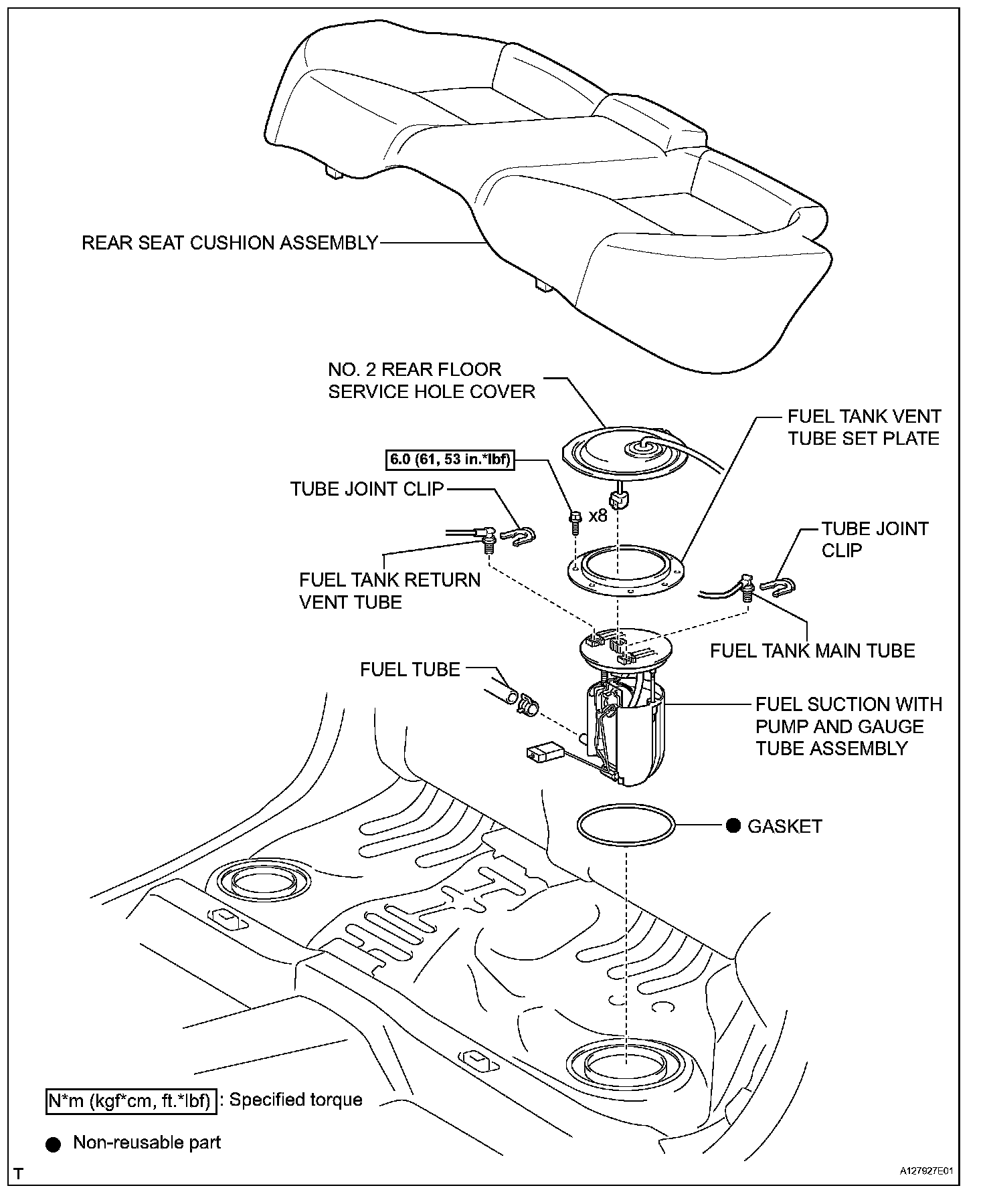 REAR SEAT CUSHION ASSEMBLY

NO. 2 REAR FLOOR SERVICE HOLE COVER

FUEL TANK VENT TUBE SET PLATE

6.0 (61, 53 in.*lbf)

TUBE JOINT CLIP

x8

TUBE JOINT CLIP

FUEL TANK RETURN VENT TUBE

FUEL TANK MAIN TUBE

FUEL TUBE

FUEL SUCTION WITH PUMP AND GAUGE TUBE ASSEMBLY

● GASKET

N*m (kgf*cm, ft.*lbf) : Specified torque

● Non-reusable part

T

A127927E01