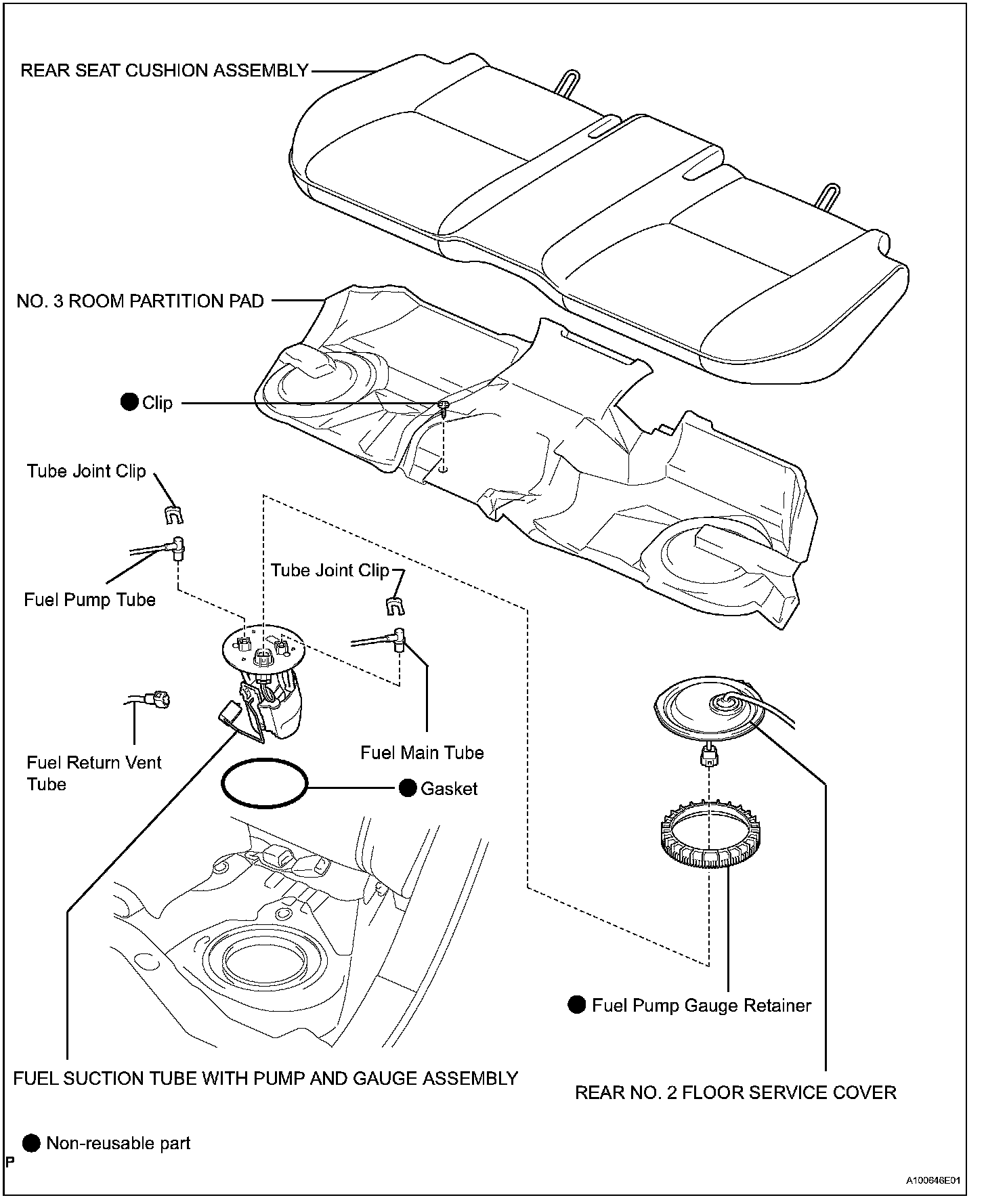 REAR SEAT CUSHION ASSEMBLY

NO. 3 ROOM PARTITION PAD

● Clip

Tube Joint Clip

Fuel Pump Tube

Tube Joint Clip

Fuel Return Vent Tube

Fuel Main Tube

● Gasket

● Fuel Pump Gauge Retainer

FUEL SUCTION TUBE WITH PUMP AND GAUGE ASSEMBLY

REAR NO. 2 FLOOR SERVICE COVER

● Non-reusable part

P

A100646E01