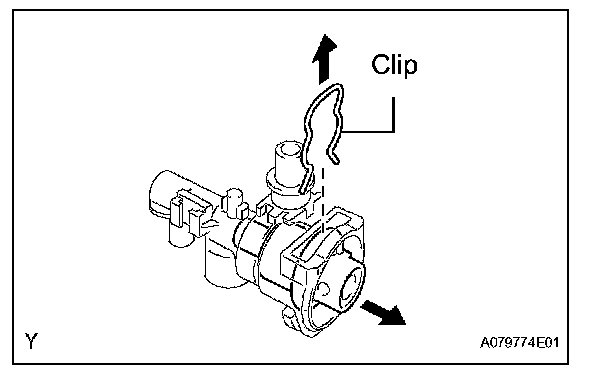 Clip

Y

A079774E01