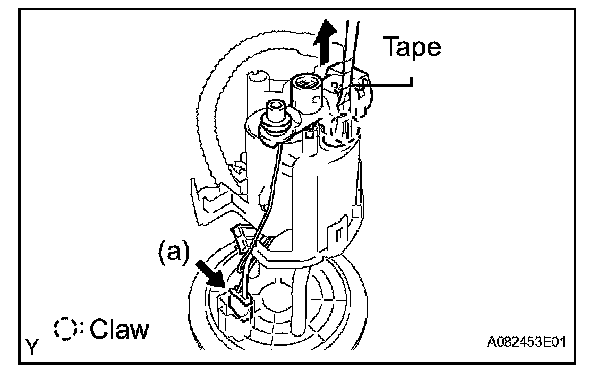 Tape

(a)

: Claw

Y

A082453E01