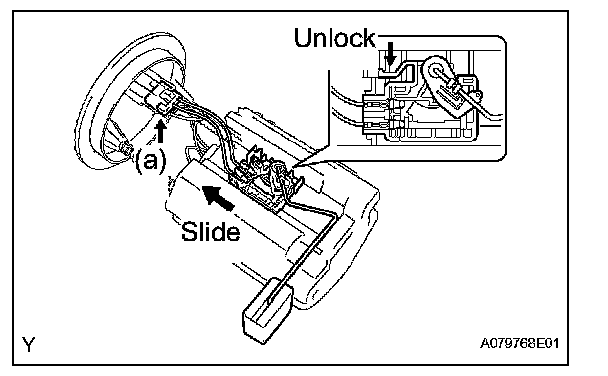 Unlock

(a)

Slide

Y

A079768E01