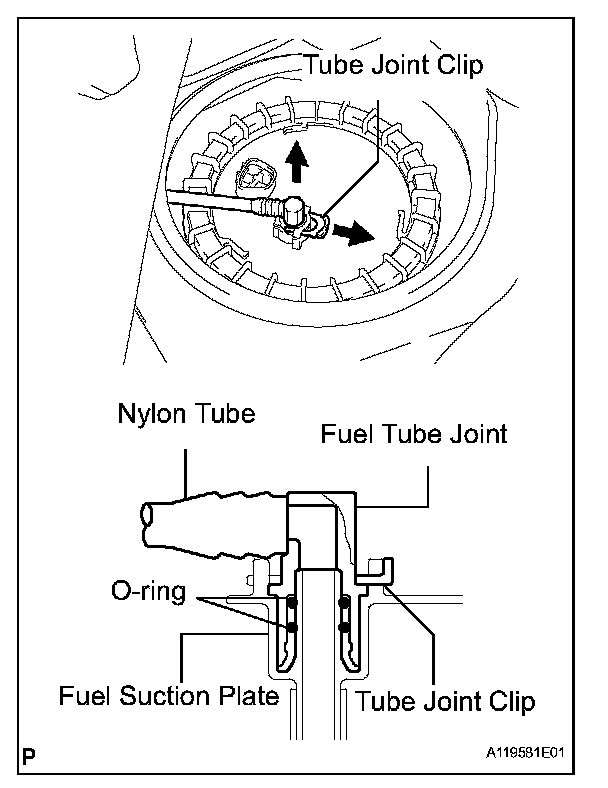 Tube Joint Clip

Nylon Tube

Fuel Tube Joint

O-ring

Fuel Suction Plate

Tube Joint Clip

P

A119581E01