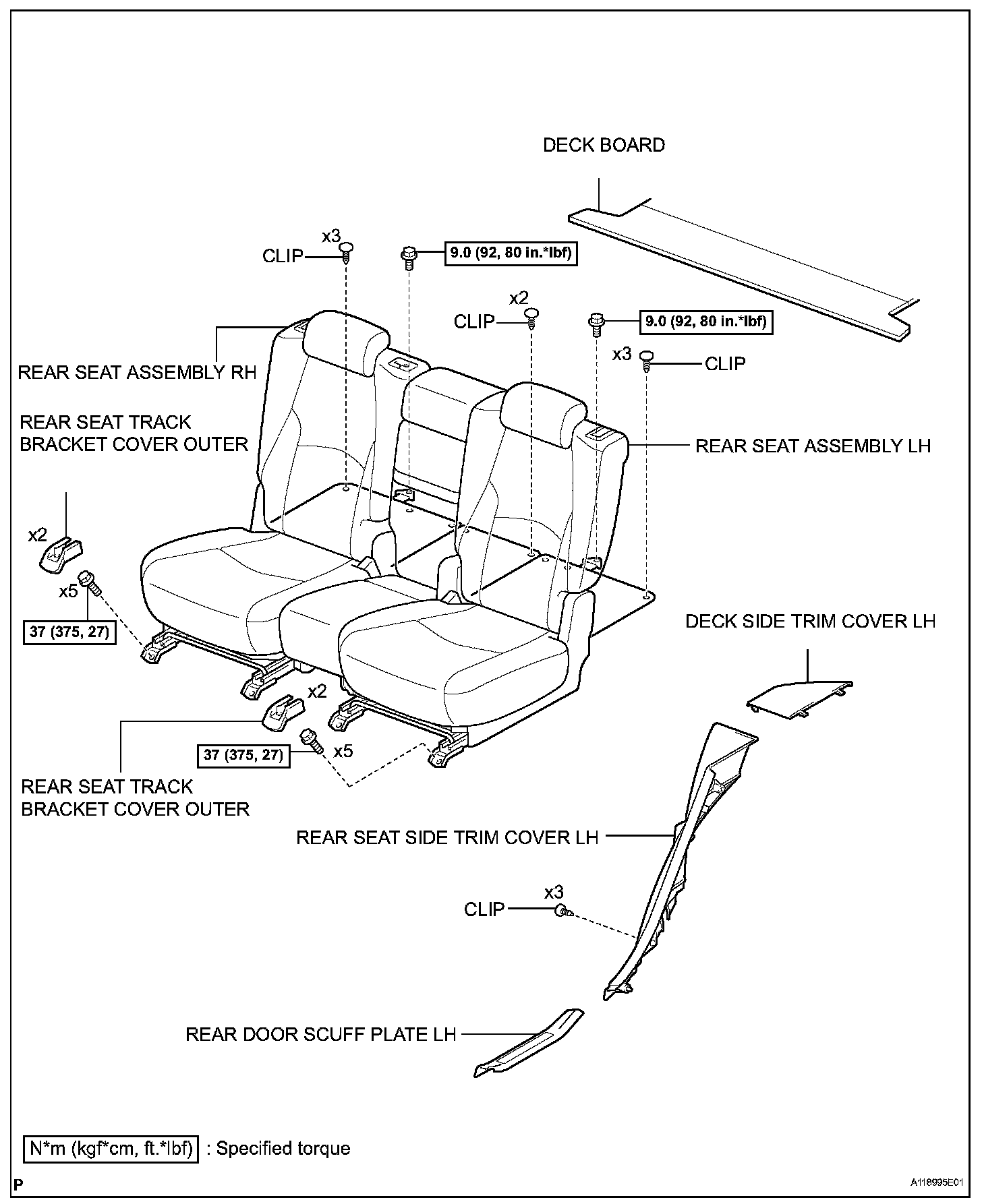 DECK BOARD

x3

CLIP

9.0 (92, 80 in.*lbf)

x2

CLIP

9.0 (92, 80 in.*lbf)

x3

CLIP

REAR SEAT ASSEMBLY RH

REAR SEAT TRACK BRACKET COVER OUTER

REAR SEAT ASSEMBLY LH

x2

x5

37 (375, 27)

DECK SIDE TRIM COVER LH

x2

37 (375, 27)

x5

REAR SEAT TRACK BRACKET COVER OUTER

REAR SEAT SIDE TRIM COVER LH

x3

CLIP

REAR DOOR SCUFF PLATE LH

N*m (kgf*cm, ft.*lbf) : Specified torque

P

A118995E01