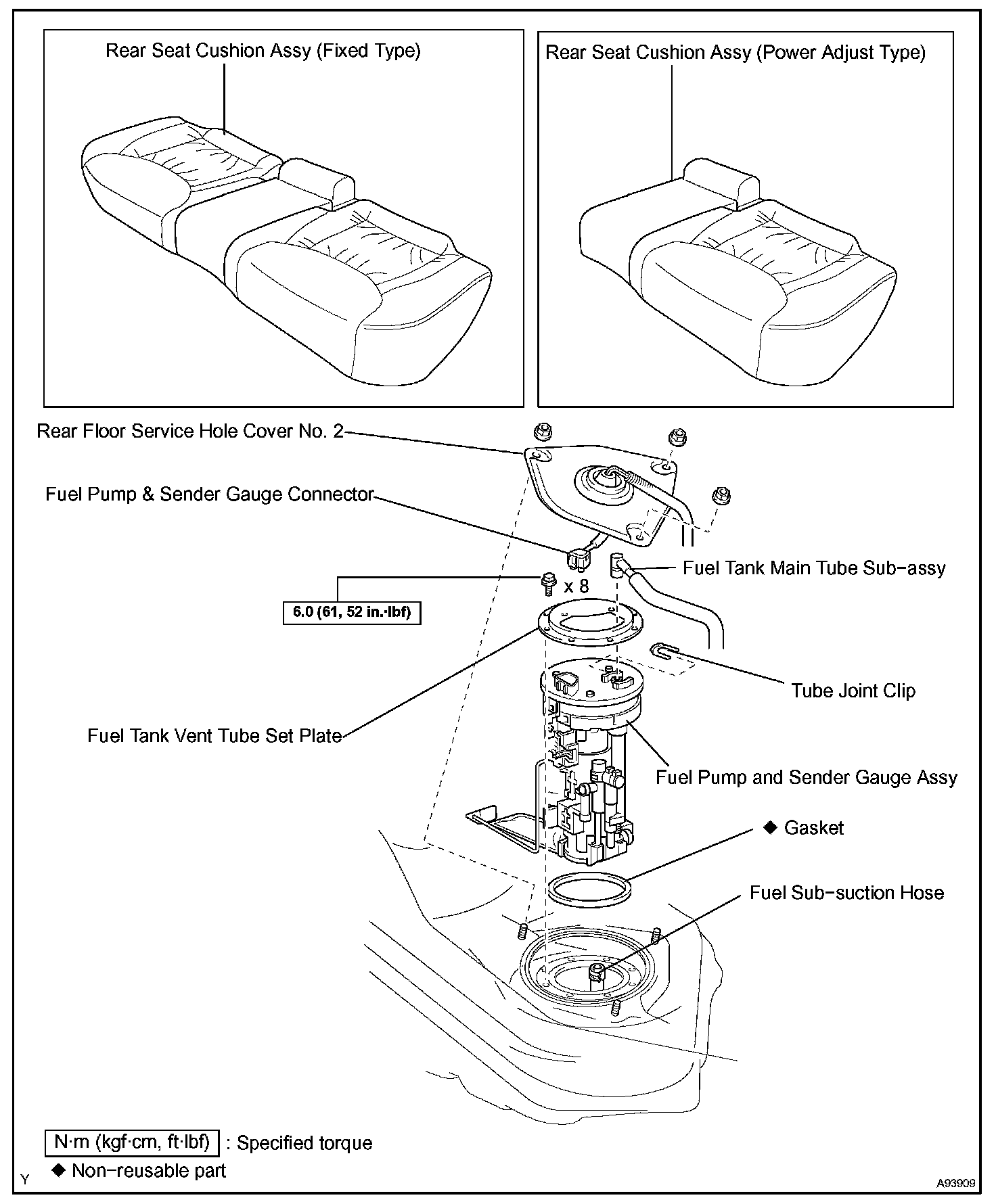 Rear Seat Cushion Assy (Fixed Type)

Rear Seat Cushion Assy (Power Adjust Type)

Rear Floor Service Hole Cover No. 2

Fuel Pump & Sender Gauge Connector

Fuel Tank Main Tube Sub-assy

x 8

6.0 (61, 52 in.·lbf)

Tube Joint Clip

Fuel Tank Vent Tube Set Plate

Fuel Pump and Sender Gauge Assy

◆ Gasket

Fuel Sub-suction Hose

N·m (kgf·cm, ft·lbf) : Specified torque

◆ Non-reusable part

Y

A93909