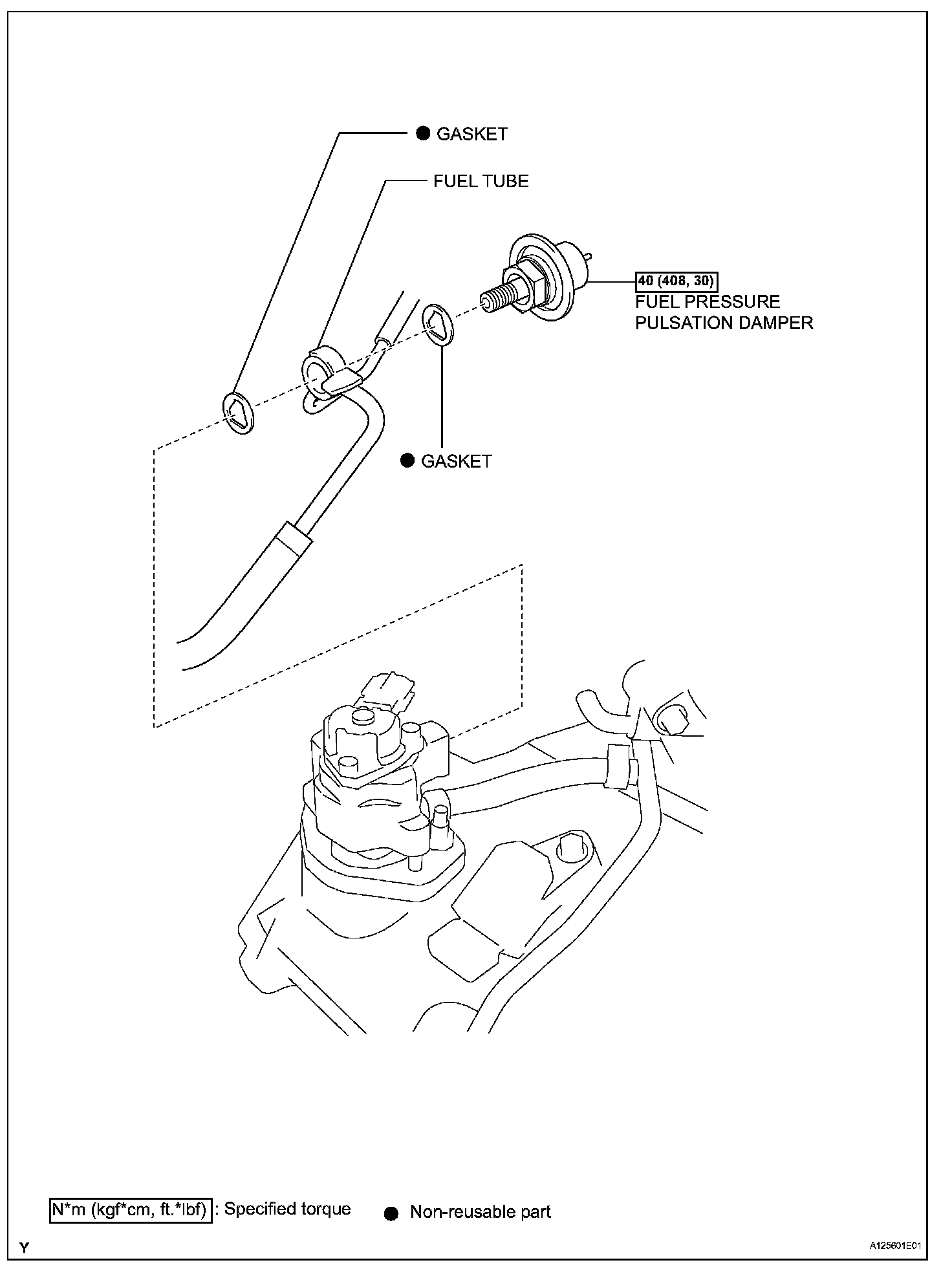 ● GASKET

FUEL TUBE

40 (408, 30)
FUEL PRESSURE PULSATION DAMPER

● GASKET

N*m (kgf*cm, ft.*lbf) : Specified torque ● Non-reusable part

Y

A125601E01