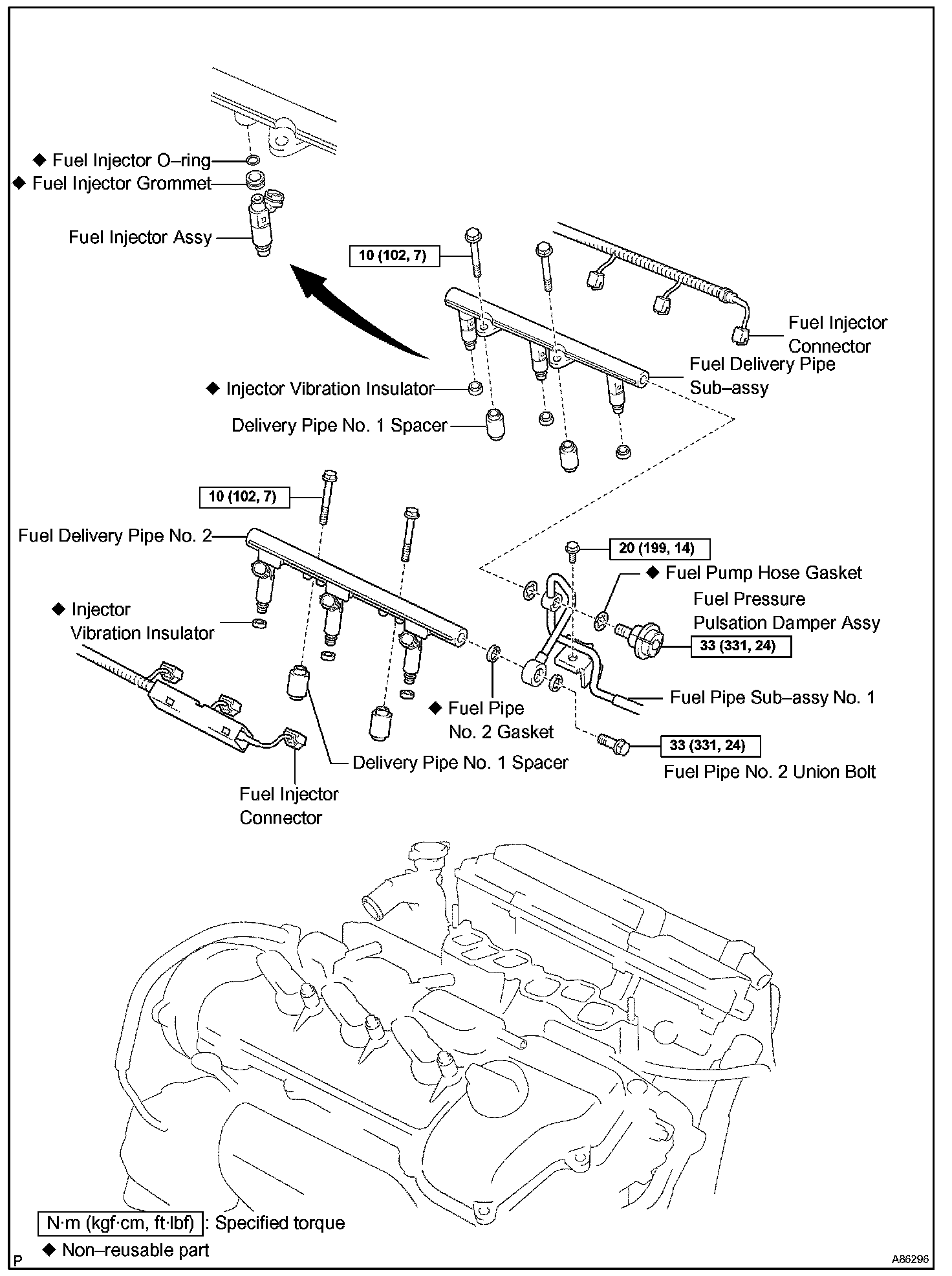 ◆ Fuel Injector O–ring
◆ Fuel Injector Grommet
Fuel Injector Assy

10 (102, 7)

Fuel Injector Connector
Fuel Delivery Pipe Sub–assy
◆ Injector Vibration Insulator
Delivery Pipe No. 1 Spacer

10 (102, 7)

Fuel Delivery Pipe No. 2

20 (199, 14)
◆ Fuel Pump Hose Gasket
Fuel Pressure Pulsation Damper Assy
33 (331, 24)

◆ Injector Vibration Insulator

Fuel Pipe Sub–assy No. 1
◆ Fuel Pipe No. 2 Gasket
33 (331, 24)
Fuel Pipe No. 2 Union Bolt
Delivery Pipe No. 1 Spacer
Fuel Injector Connector

N·m (kgf·cm, ft·lbf) : Specified torque
◆ Non–reusable part

P

A86296