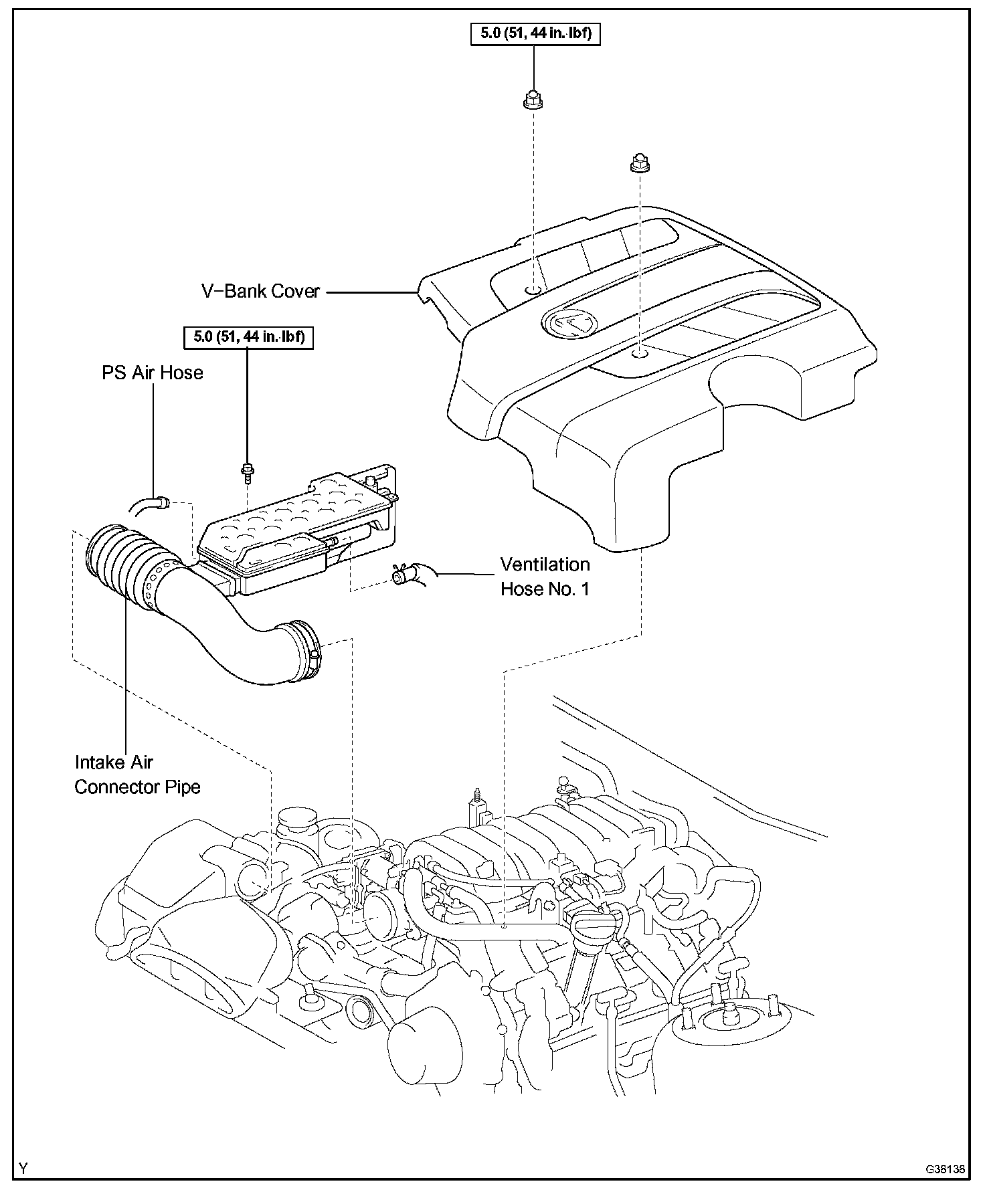 5.0 (51, 44 in.·lbf)

V–Bank Cover

5.0 (51, 44 in.·lbf)

PS Air Hose

Ventilation Hose No. 1

Intake Air Connector Pipe

Y

G38138