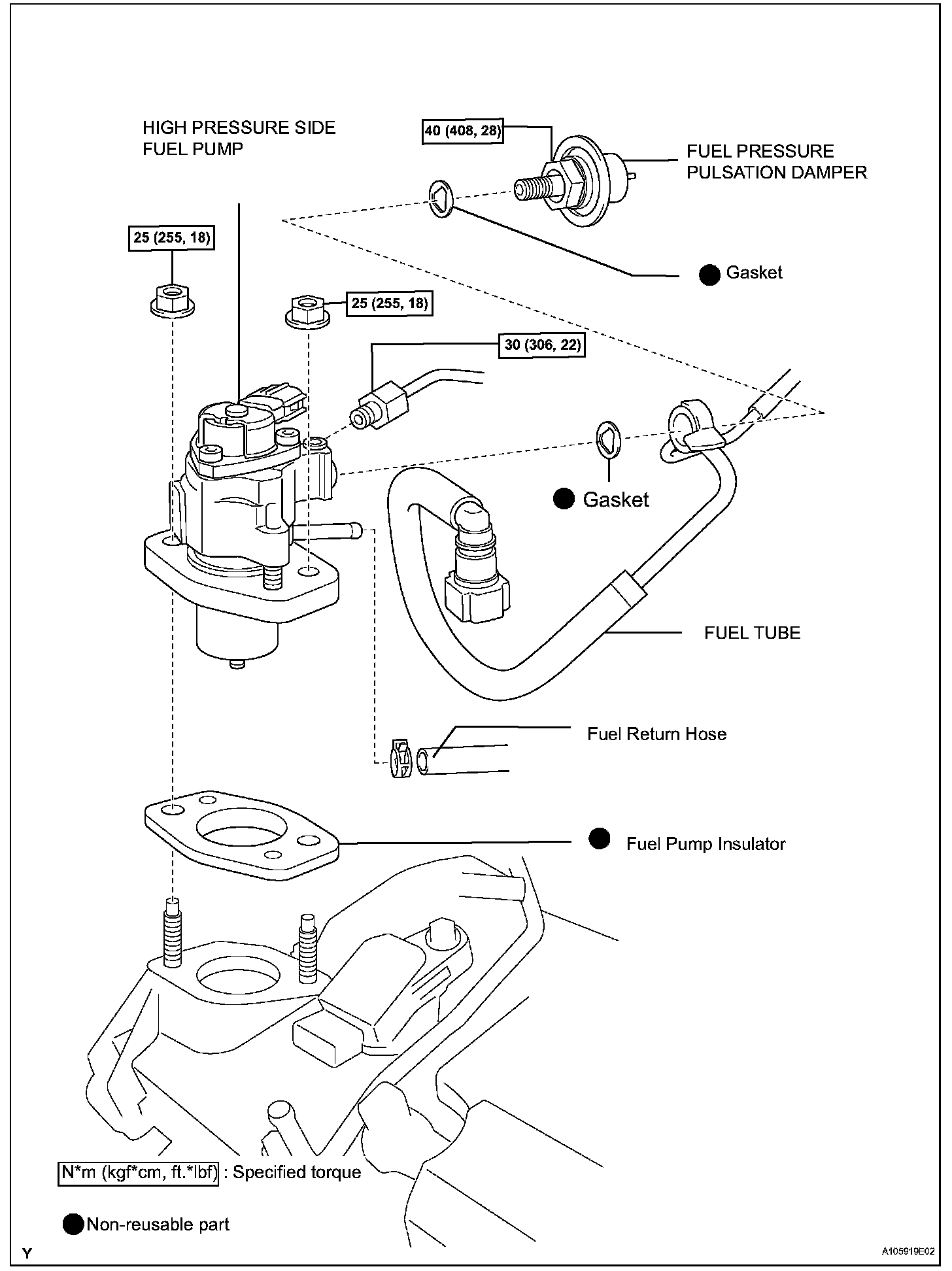 HIGH PRESSURE SIDE FUEL PUMP

40 (408, 28)

FUEL PRESSURE PULSATION DAMPER

25 (255, 18)

Gasket

25 (255, 18)

30 (306, 22)

Gasket

FUEL TUBE

Fuel Return Hose

Fuel Pump Insulator

N*m (kgf*cm, ft.*lbf) : Specified torque

Non-reusable part

Y

A105919E02