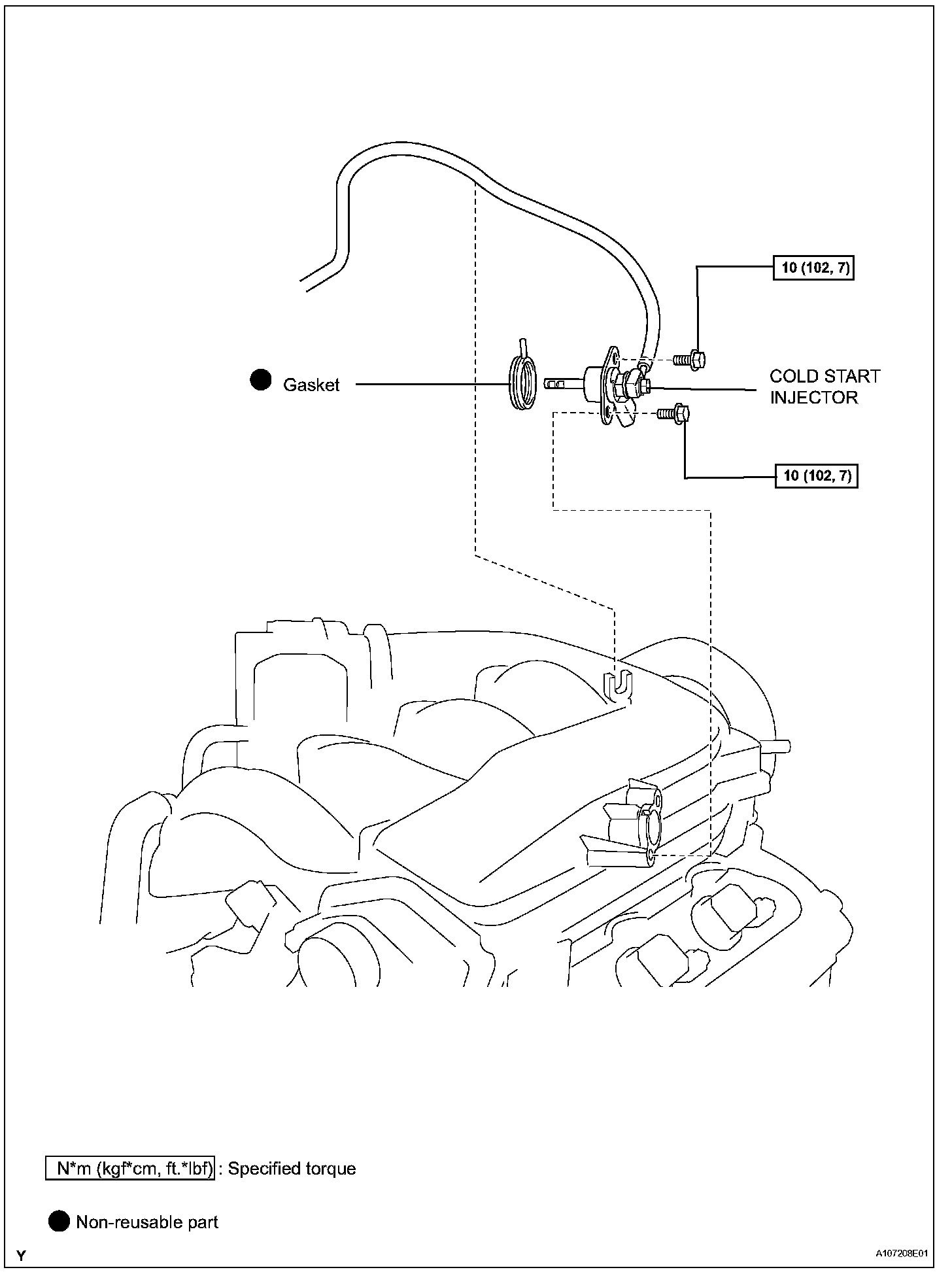 10 (102, 7)

Gasket

COLD START INJECTOR

10 (102, 7)

N*m (kgf*cm, ft.*lbf) : Specified torque

Non-reusable part

Y

A107208E01