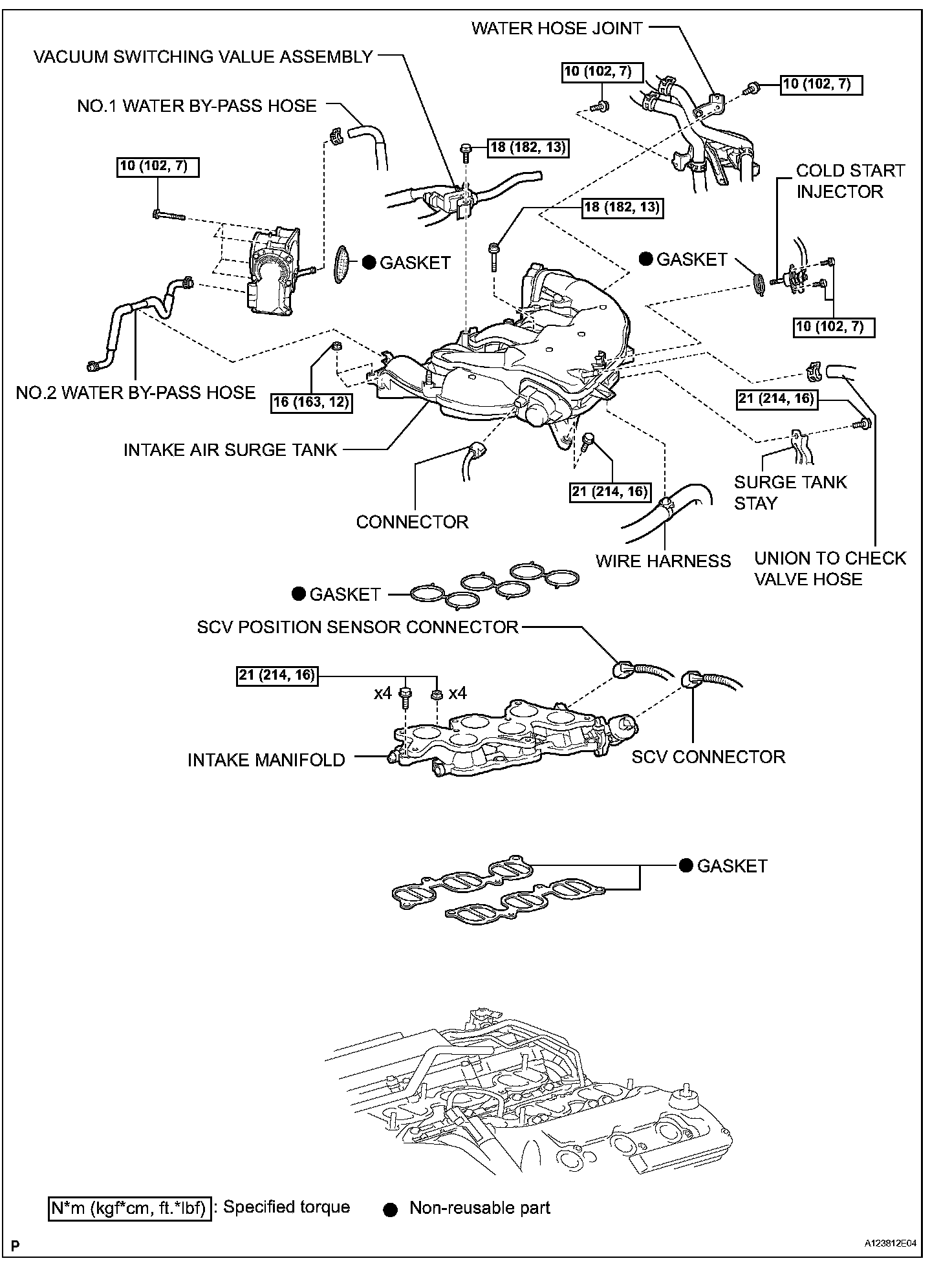 WATER HOSE JOINT

VACUUM SWITCHING VALUE ASSEMBLY

10 (102, 7)

10 (102, 7)

NO.1 WATER BY-PASS HOSE

18 (182, 13)

10 (102, 7)

COLD START INJECTOR

18 (182, 13)

● GASKET

● GASKET

10 (102, 7)

NO.2 WATER BY-PASS HOSE

16 (163, 12)

21 (214, 16)

INTAKE AIR SURGE TANK

SURGE TANK STAY

21 (214, 16)

CONNECTOR

WIRE HARNESS

UNION TO CHECK VALVE HOSE

● GASKET

SCV POSITION SENSOR CONNECTOR

21 (214, 16)

x4

x4

INTAKE MANIFOLD

SCV CONNECTOR

● GASKET

N*m (kgf*cm, ft.*lbf) : Specified torque

● Non-reusable part

P

A123812E04