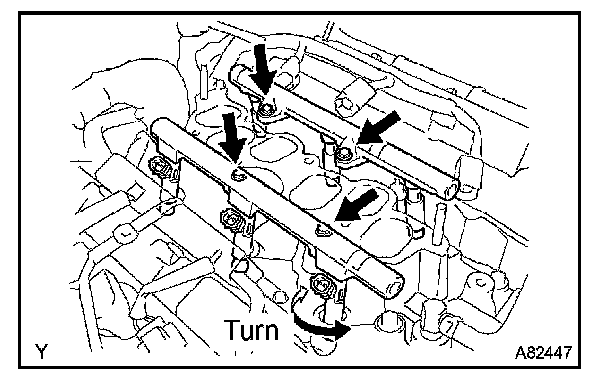 Turn
Y
A82447