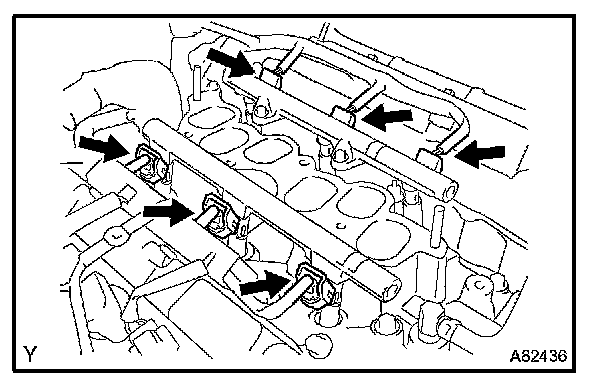 Y

A82436