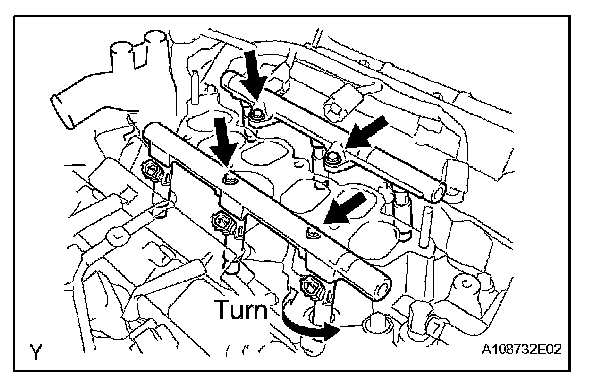 Turn

Y

A108732E02