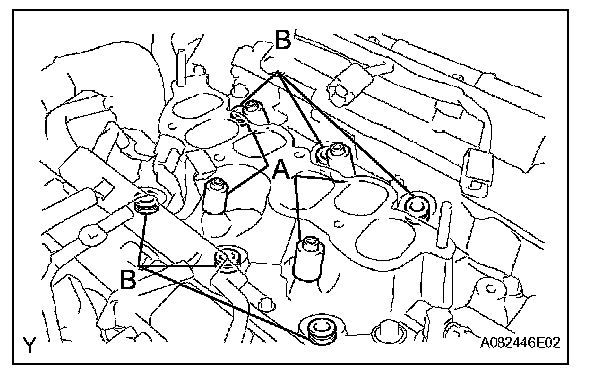 B
A
B
Y
A082446E02