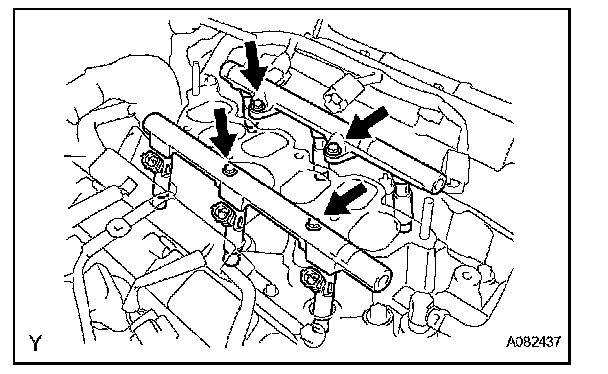 Y

A082437