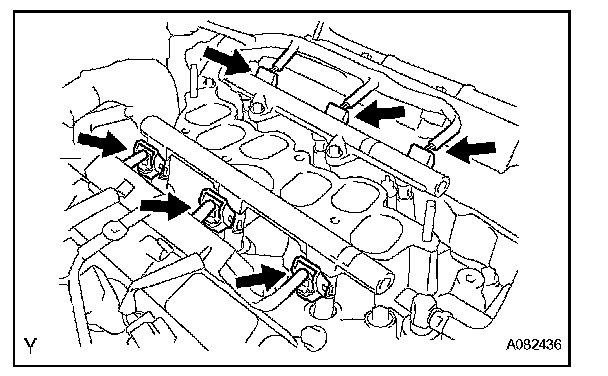 Y

A082436