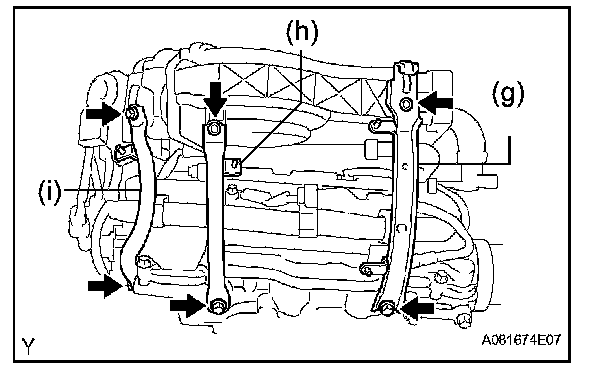 (h)
(g)
(i)
Y
A081674E07