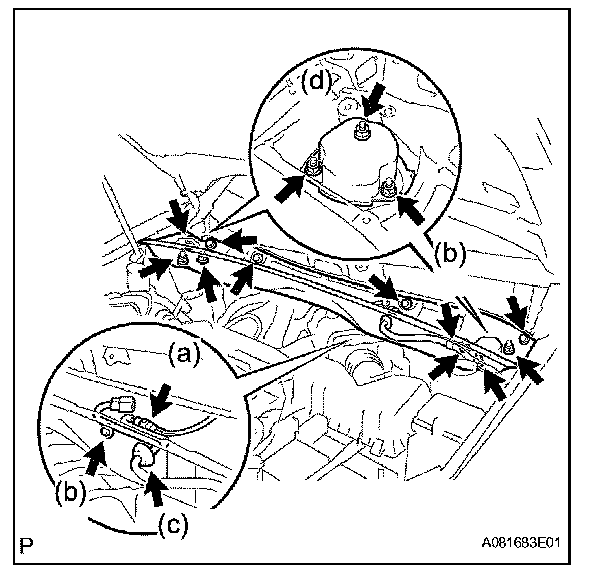 (d)
(b)
(a)
(b)
(c)
P
A081683E01