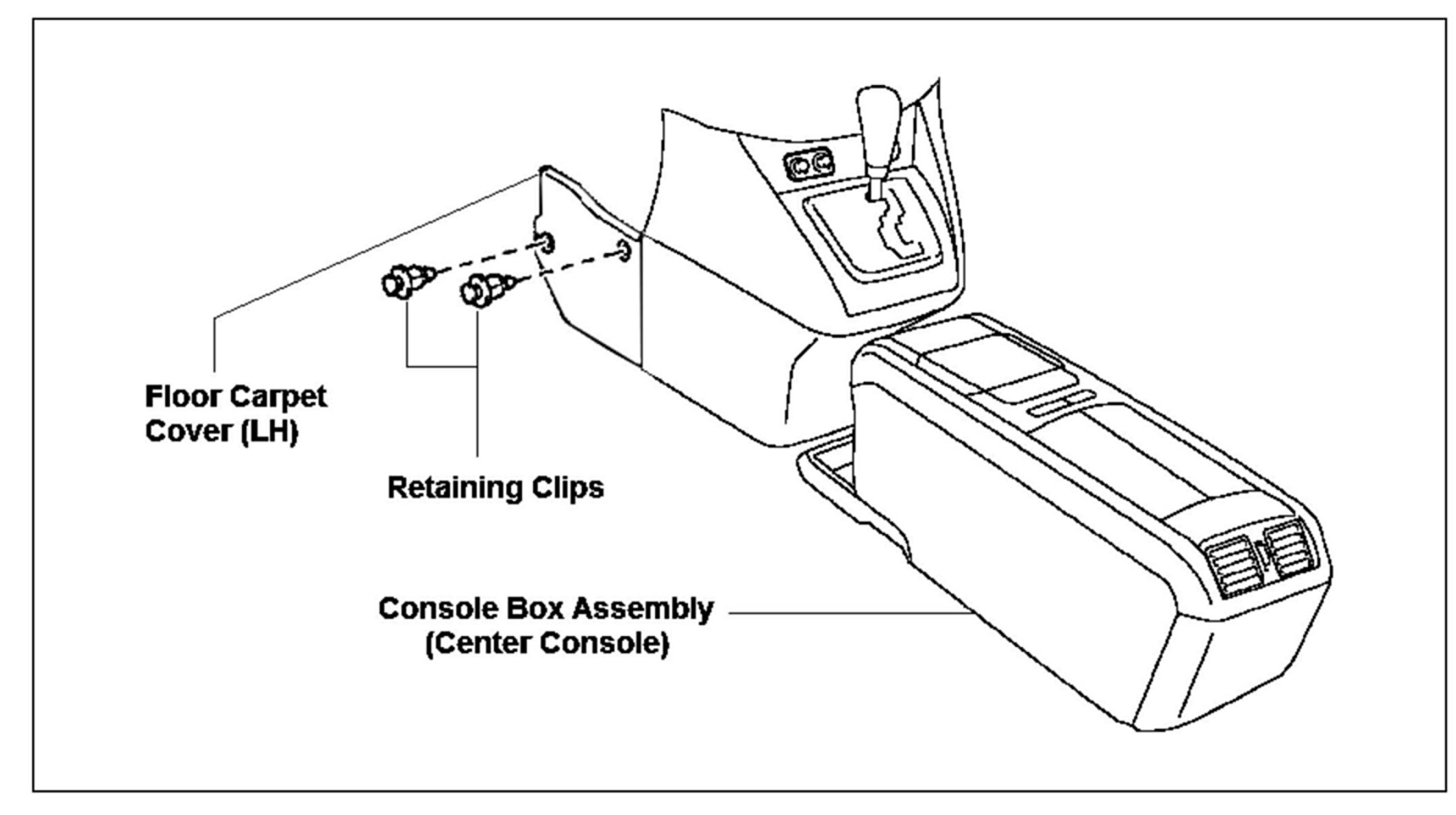 Floor Carpet Cover (LH)

Retaining Clips

Console Box Assembly (Center Console)