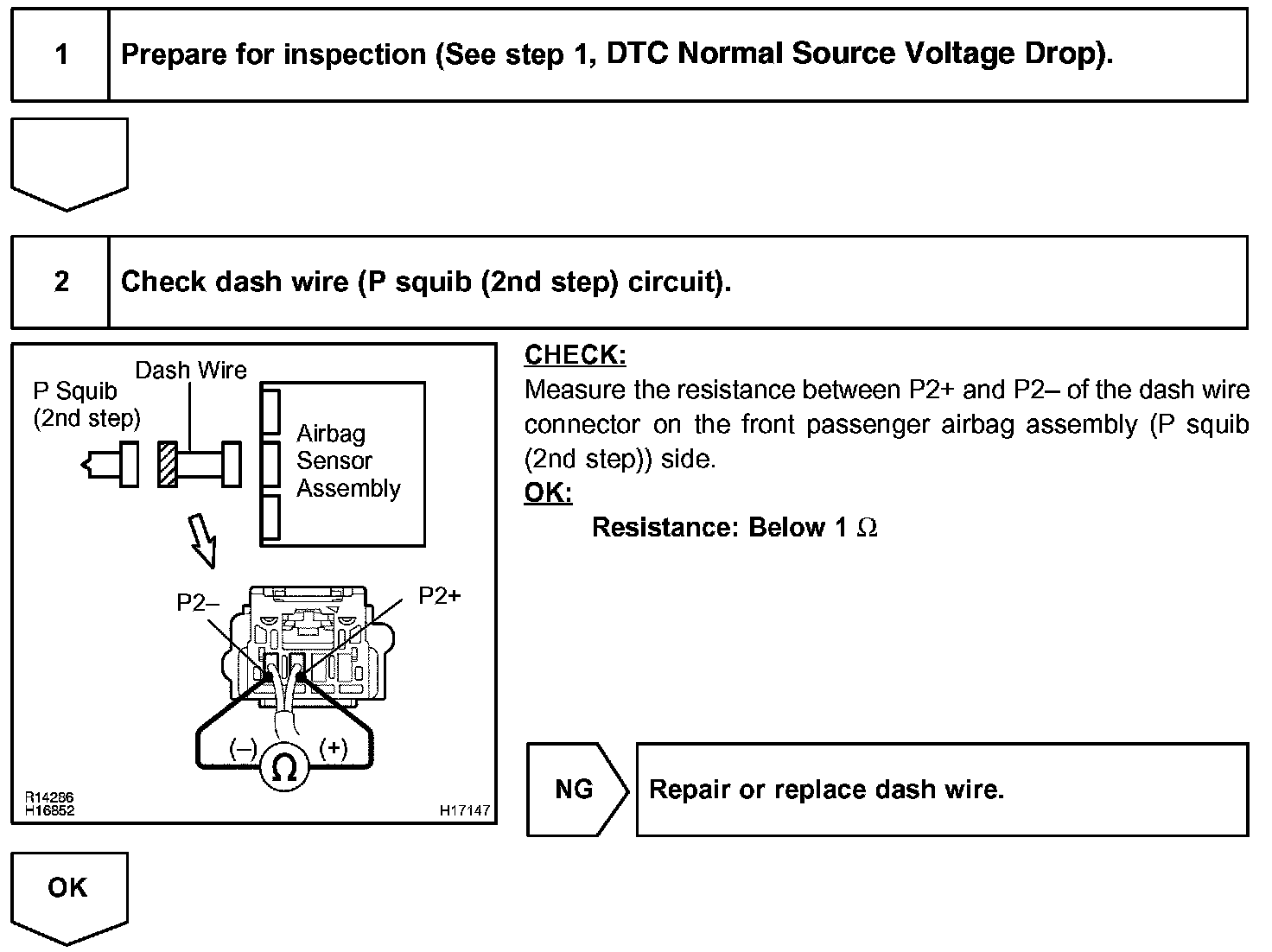 1 Prepare for inspection (See step 1, DTC Normal Source Voltage Drop).

2 Check dash wire (P squib (2nd step) circuit).

P Squib (2nd step)
Dash Wire
Airbag Sensor Assembly
P2–
P2+
(–)
(+)
Ω
R14286
H16852
H17147

CHECK:
Measure the resistance between P2+ and P2– of the dash wire connector on the front passenger airbag assembly (P squib (2nd step)) side.
OK:
Resistance: Below 1 Ω

NG
Repair or replace dash wire.

OK