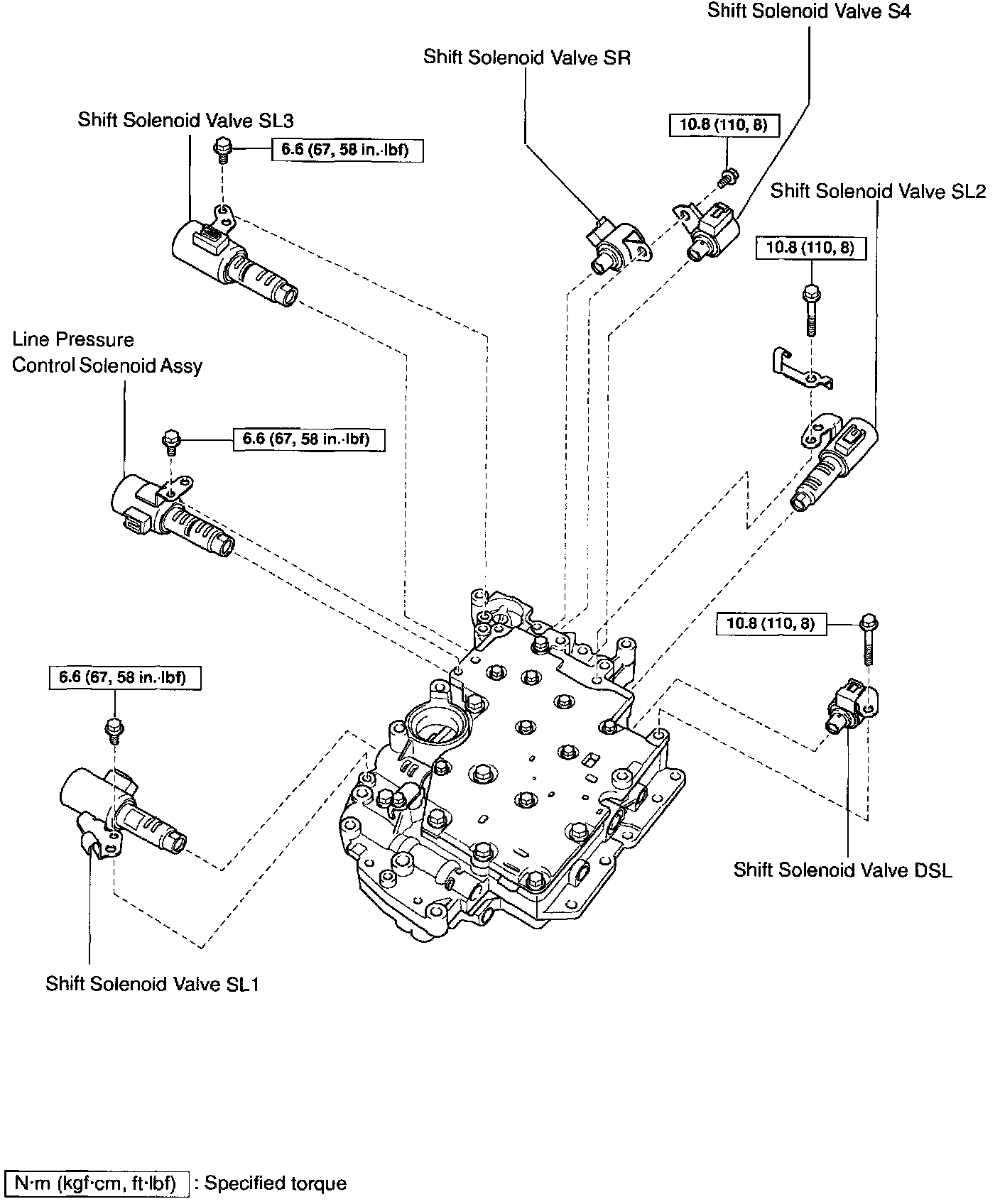 Shift Solenoid Valve S4

Shift Solenoid Valve SR

Shift Solenoid Valve SL3

6.6 (67, 58 in.·lbf)

10.8 (110, 8)

Shift Solenoid Valve SL2

10.8 (110, 8)

Line Pressure Control Solenoid Assy

6.6 (67, 58 in.·lbf)

10.8 (110, 8)

6.6 (67, 58 in.·lbf)

Shift Solenoid Valve DSL

Shift Solenoid Valve SL1

N·m (kgf·cm, ft·lbf) : Specified torque