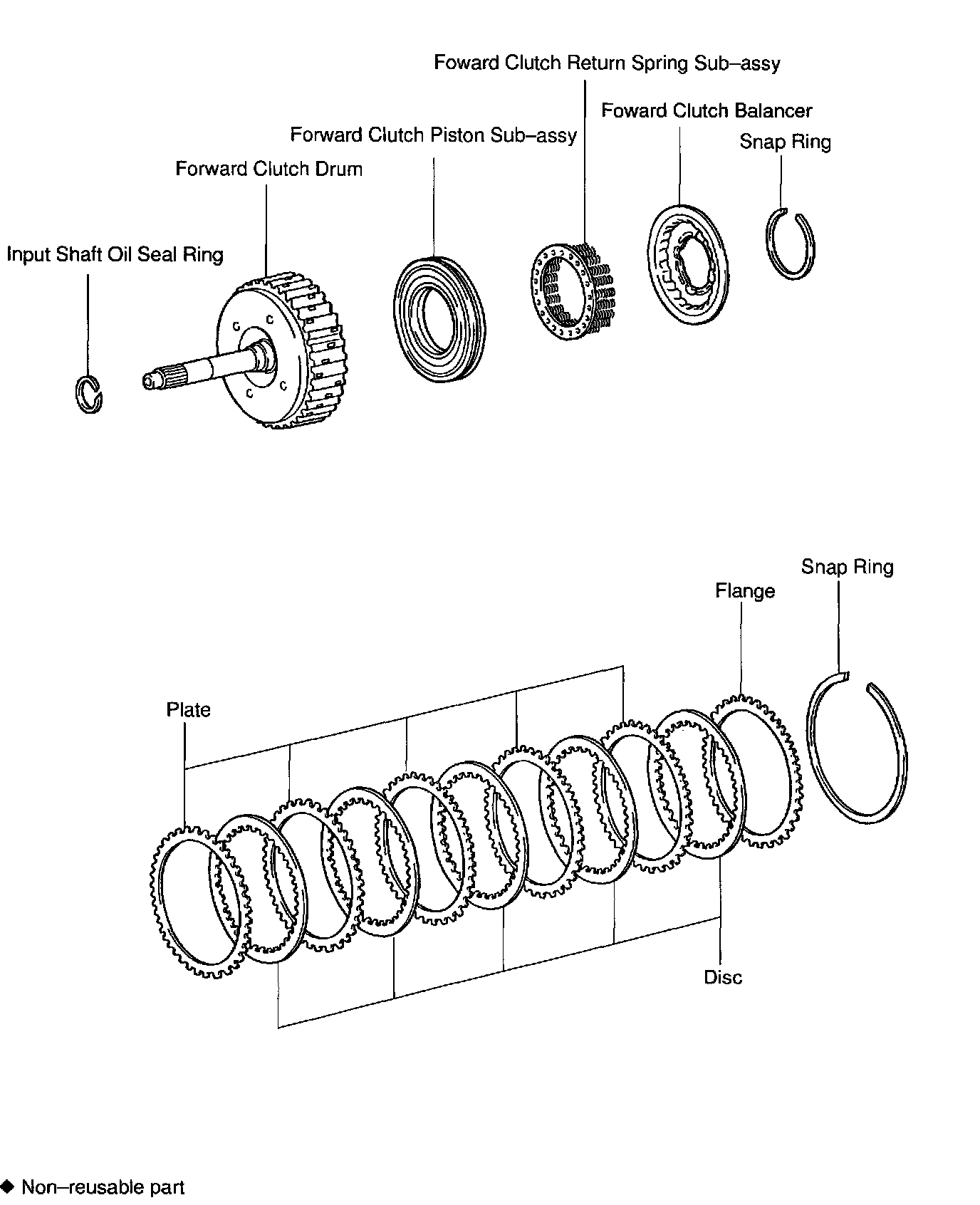 Foward Clutch Return Spring Sub–assy

Foward Clutch Balancer

Forward Clutch Piston Sub–assy

Snap Ring

Forward Clutch Drum

Input Shaft Oil Seal Ring

Snap Ring

Flange

Plate

Disc

◆ Non–reusable part