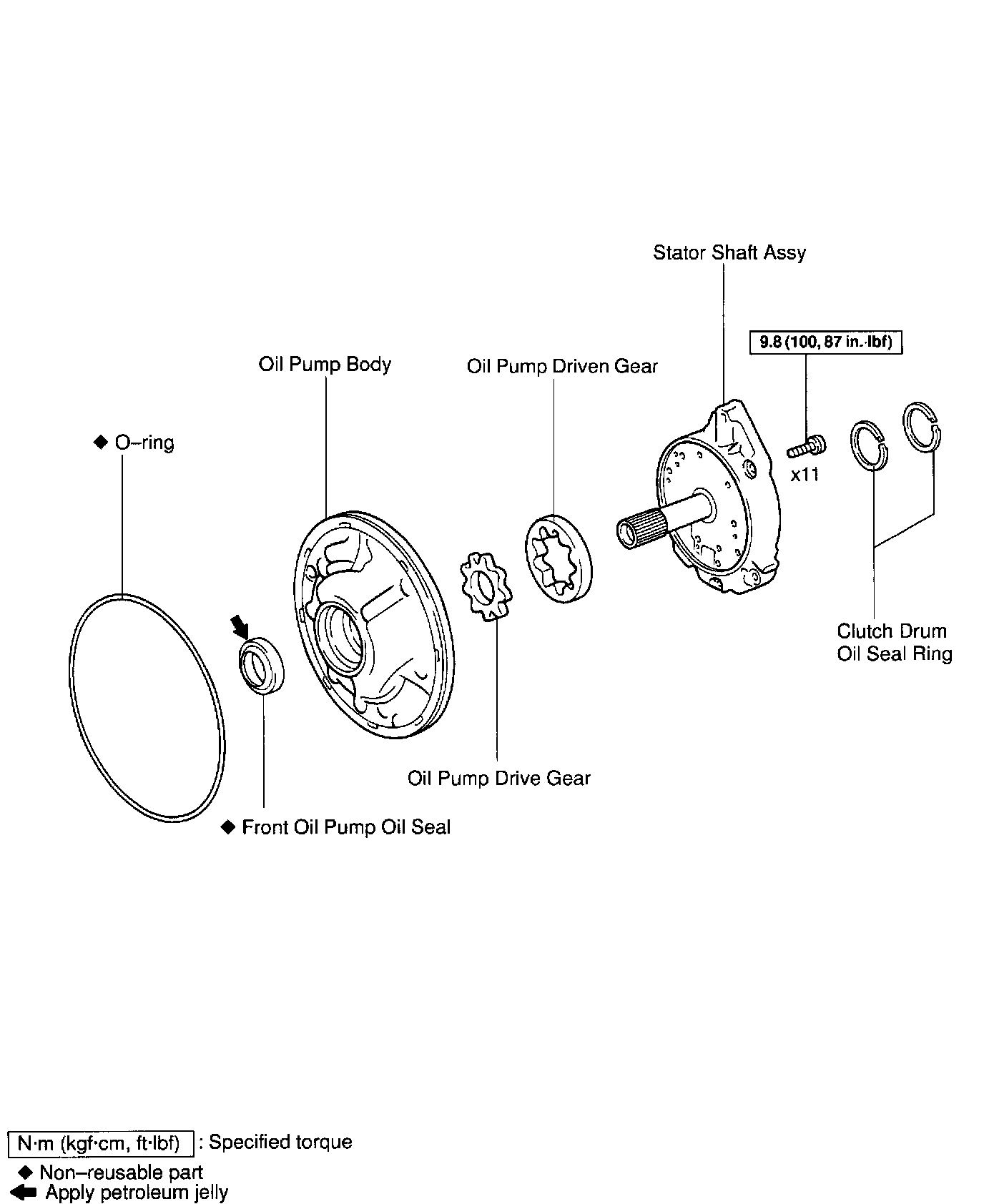 Stator Shaft Assy

9.8 (100, 87 in.·lbf)

Oil Pump Body

Oil Pump Driven Gear

◆ O–ring

x11

Clutch Drum Oil Seal Ring

Oil Pump Drive Gear

◆ Front Oil Pump Oil Seal

N·m (kgf·cm, ft·lbf) : Specified torque

◆ Non–reusable part

Apply petroleum jelly