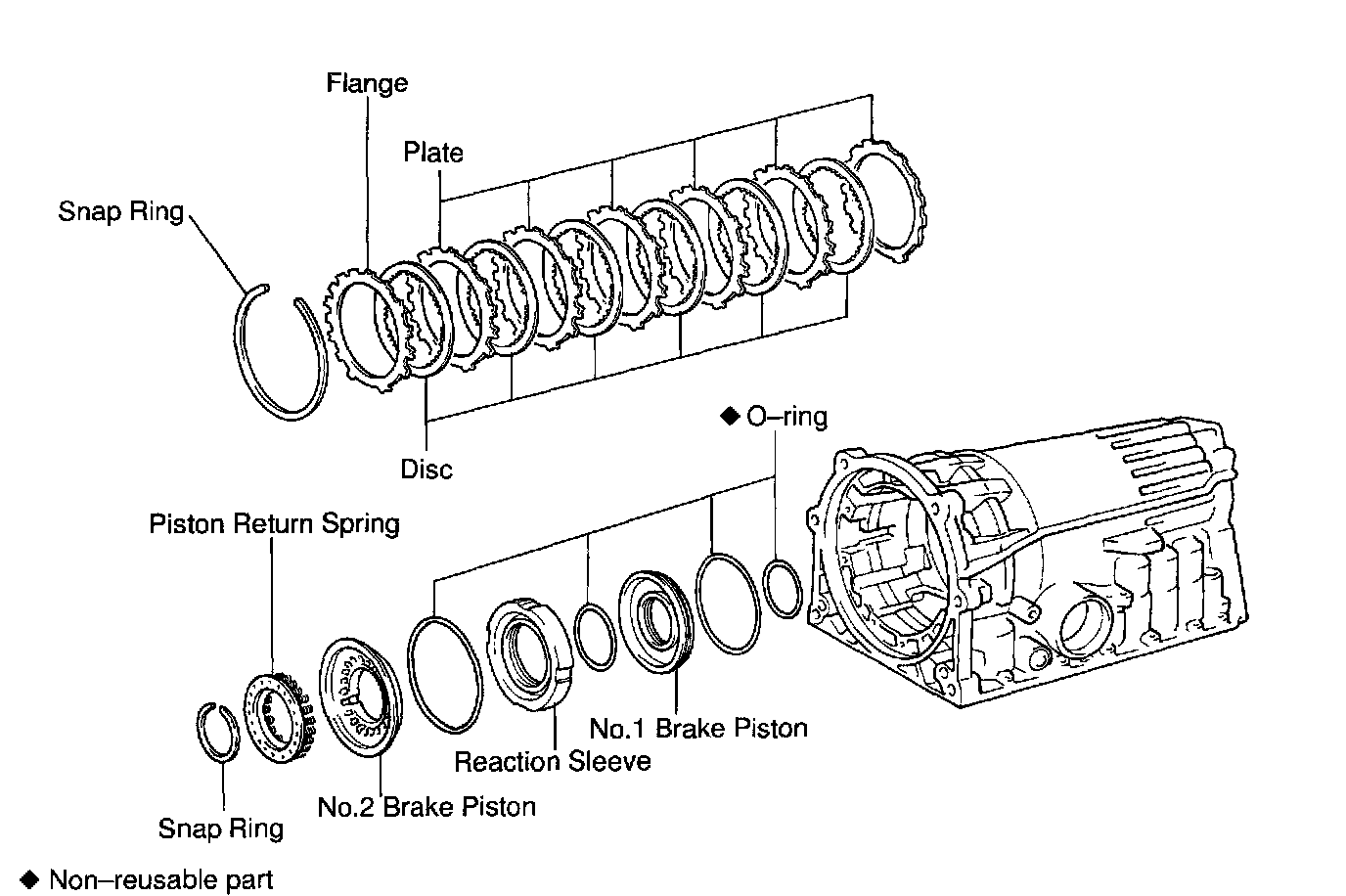 Flange

Plate

Snap Ring

Disc

◆ O–ring

Piston Return Spring

No.1 Brake Piston

Reaction Sleeve

No.2 Brake Piston

Snap Ring

◆ Non–reusable part