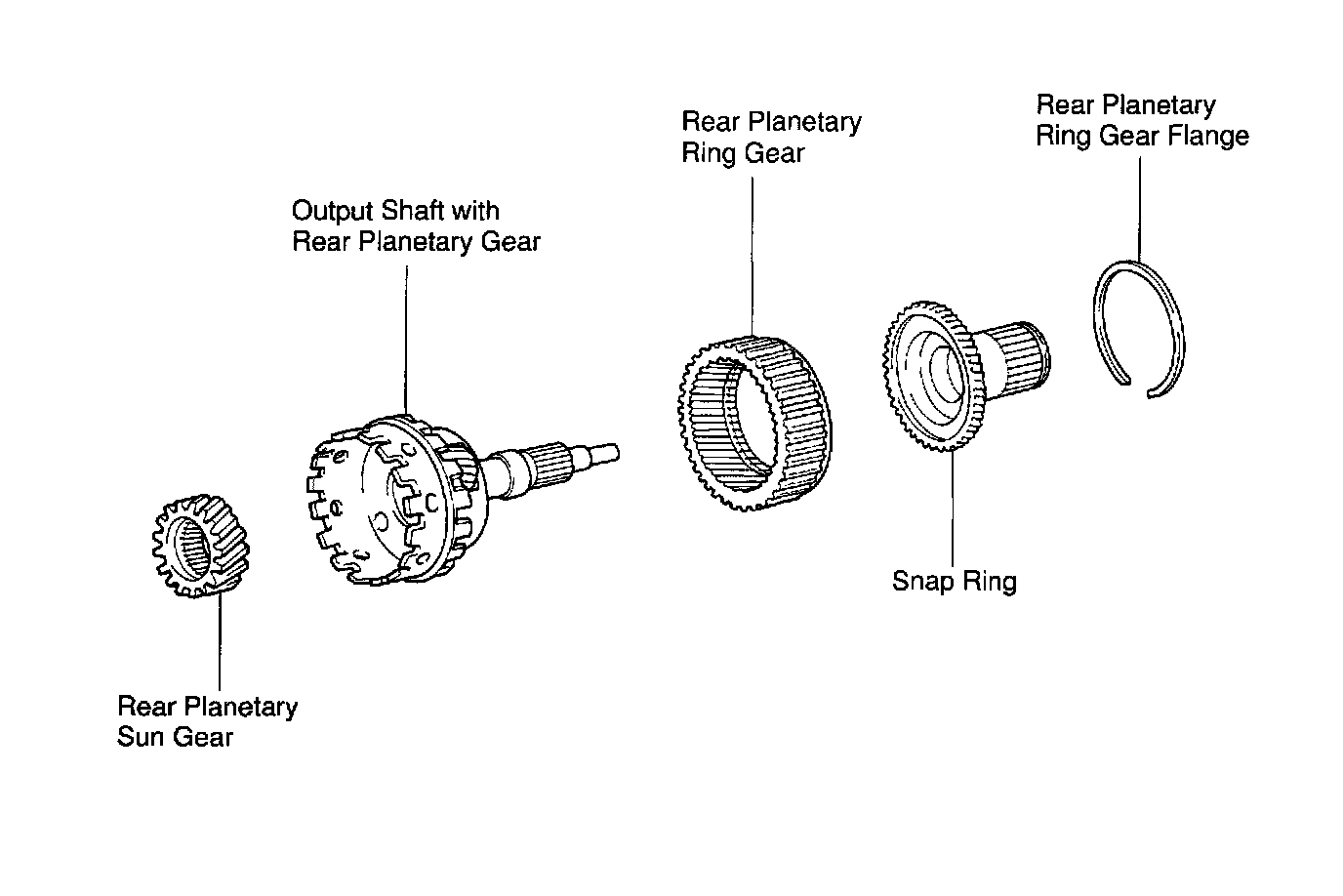 Rear Planetary Ring Gear Flange

Rear Planetary Ring Gear

Output Shaft with Rear Planetary Gear

Snap Ring

Rear Planetary Sun Gear