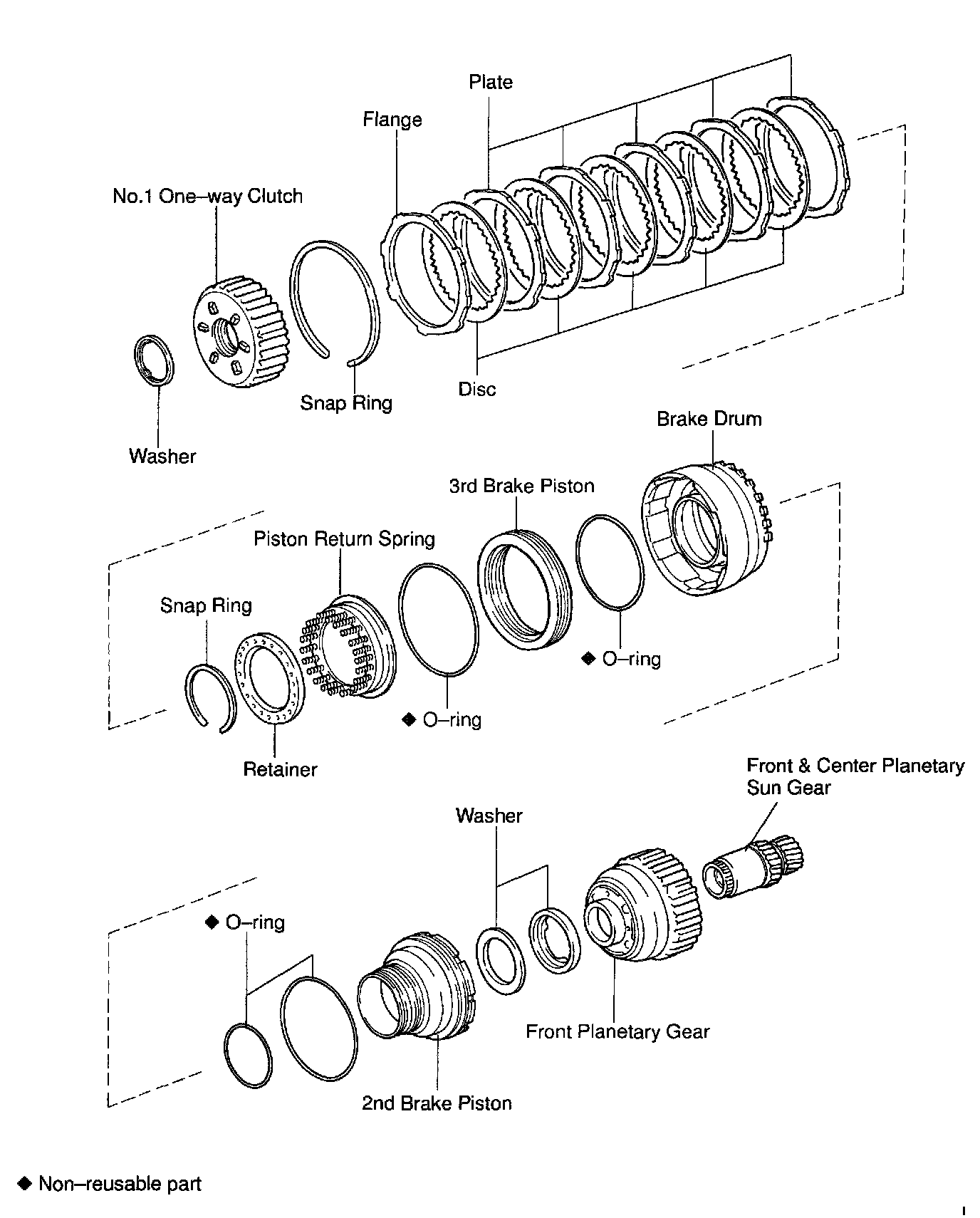 Plate

Flange

No.1 One–way Clutch

Snap Ring

Disc

Washer

Brake Drum

3rd Brake Piston

Piston Return Spring

Snap Ring

◆ O–ring

◆ O–ring

Retainer

Front & Center Planetary Sun Gear

Washer

◆ O–ring

Front Planetary Gear

2nd Brake Piston

◆ Non–reusable part