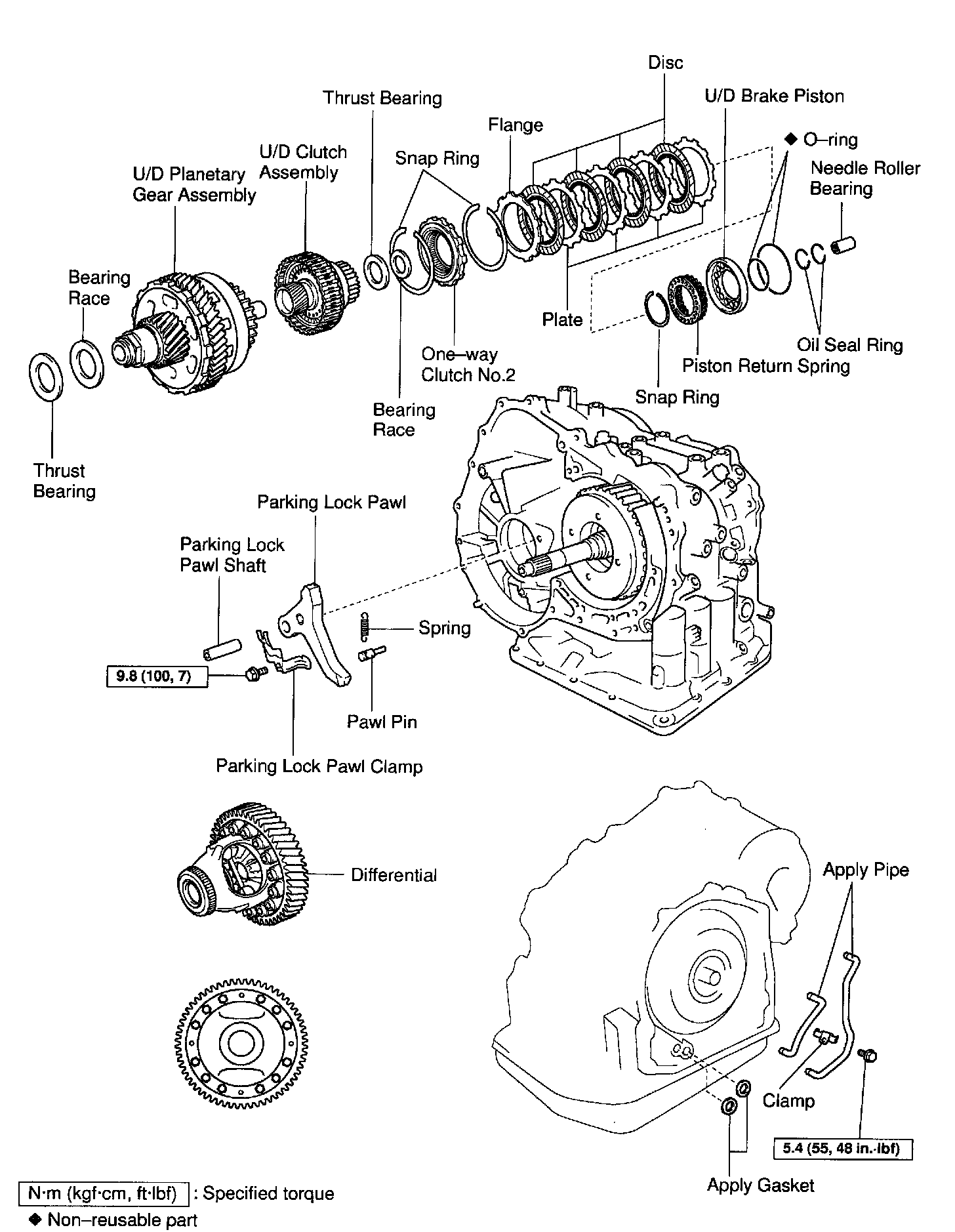 Disc
Thrust Bearing
U/D Brake Piston
Flange
◆ O–ring
U/D Clutch Assembly
Snap Ring
Needle Roller Bearing
U/D Planetary Gear Assembly
Bearing Race
Plate
Oil Seal Ring
One–way Clutch No.2
Piston Return Spring
Snap Ring
Bearing Race
Thrust Bearing
Parking Lock Pawl
Parking Lock Pawl Shaft
Spring
9.8 (100, 7)
Pawl Pin
Parking Lock Pawl Clamp
Differential
Apply Pipe
Clamp
5.4 (55, 48 in.·lbf)
Apply Gasket
N·m (kgf·cm, ft·lbf) : Specified torque
◆ Non–reusable part