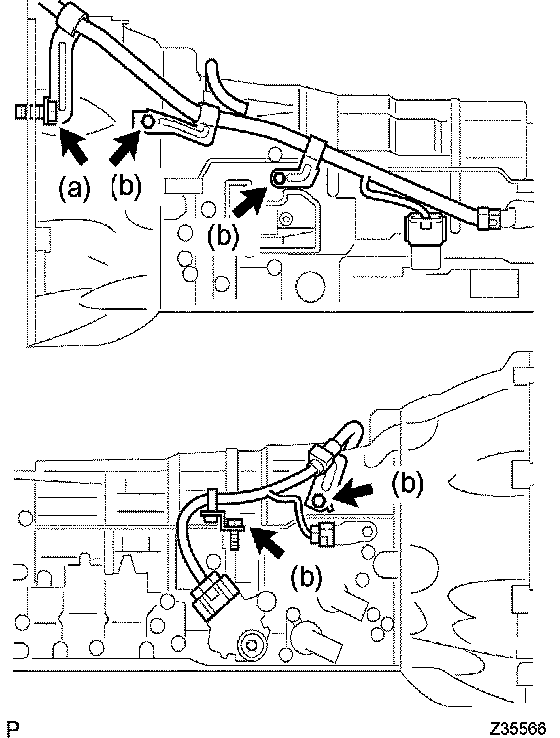 (a)
(b)
(b)
(b)
(b)
P
Z35566