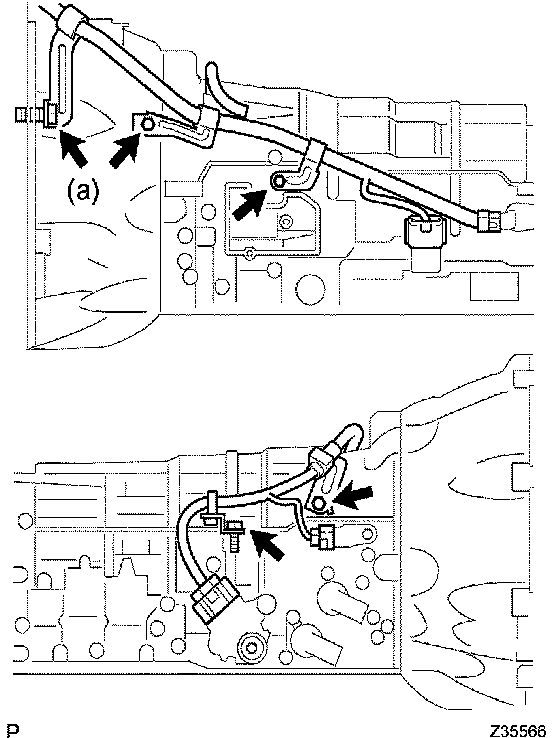 (a)

P

Z35566