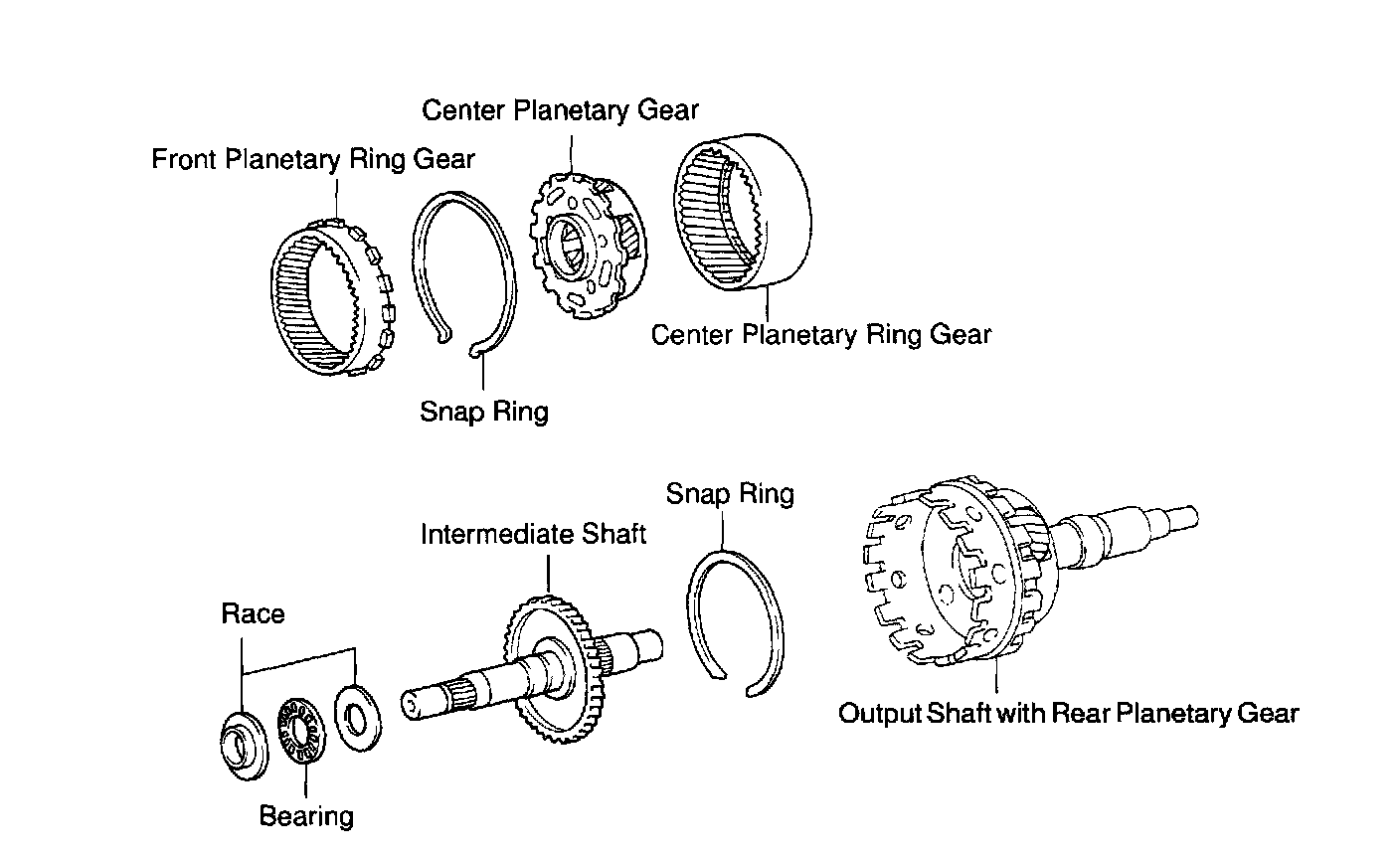 Center Planetary Gear

Front Planetary Ring Gear

Center Planetary Ring Gear

Snap Ring

Snap Ring

Intermediate Shaft

Race

Output Shaft with Rear Planetary Gear

Bearing