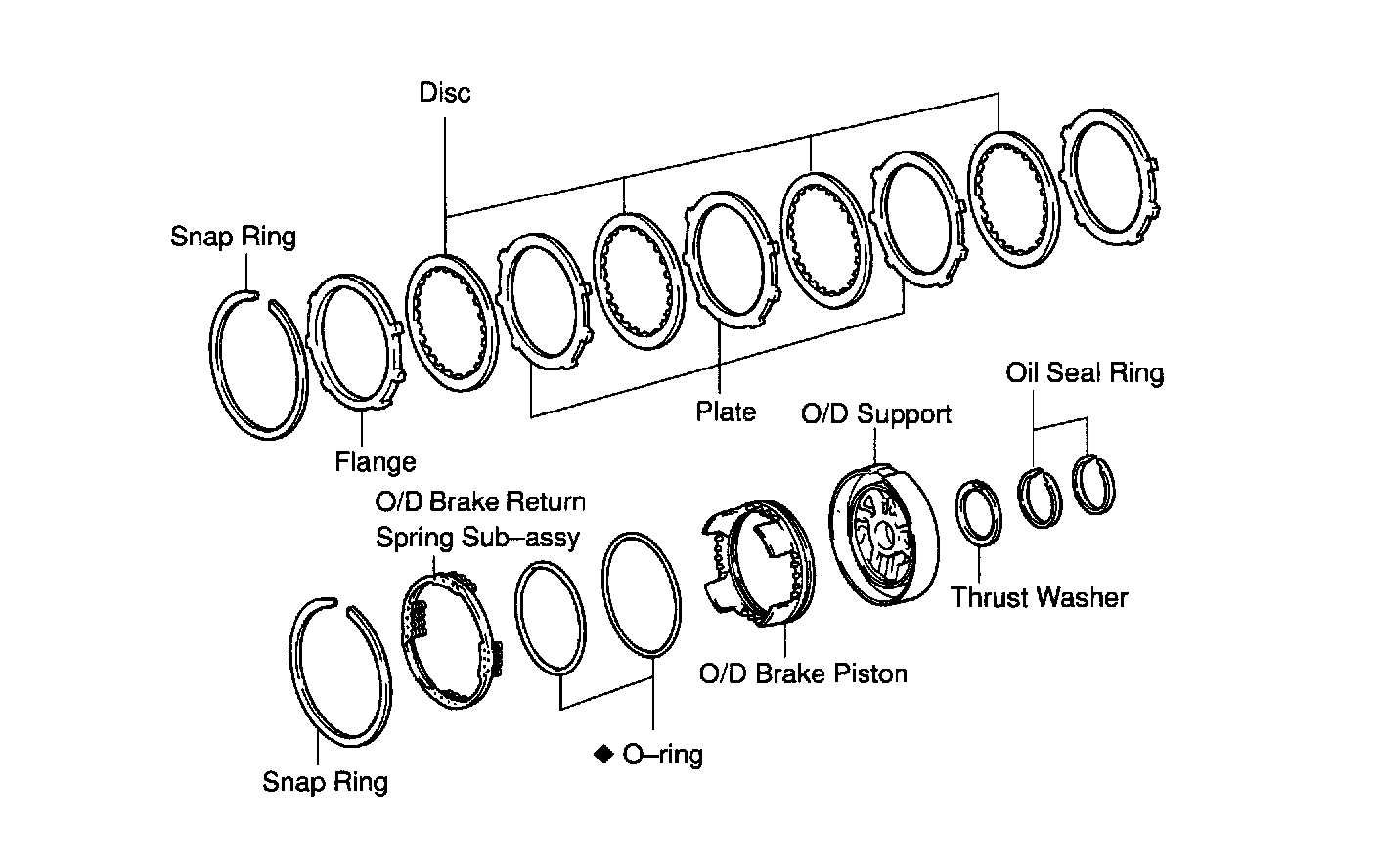 Disc

Snap Ring

Flange

Plate

O/D Support

Oil Seal Ring

O/D Brake Return Spring Sub–assy

Thrust Washer

O/D Brake Piston

◆ O–ring

Snap Ring