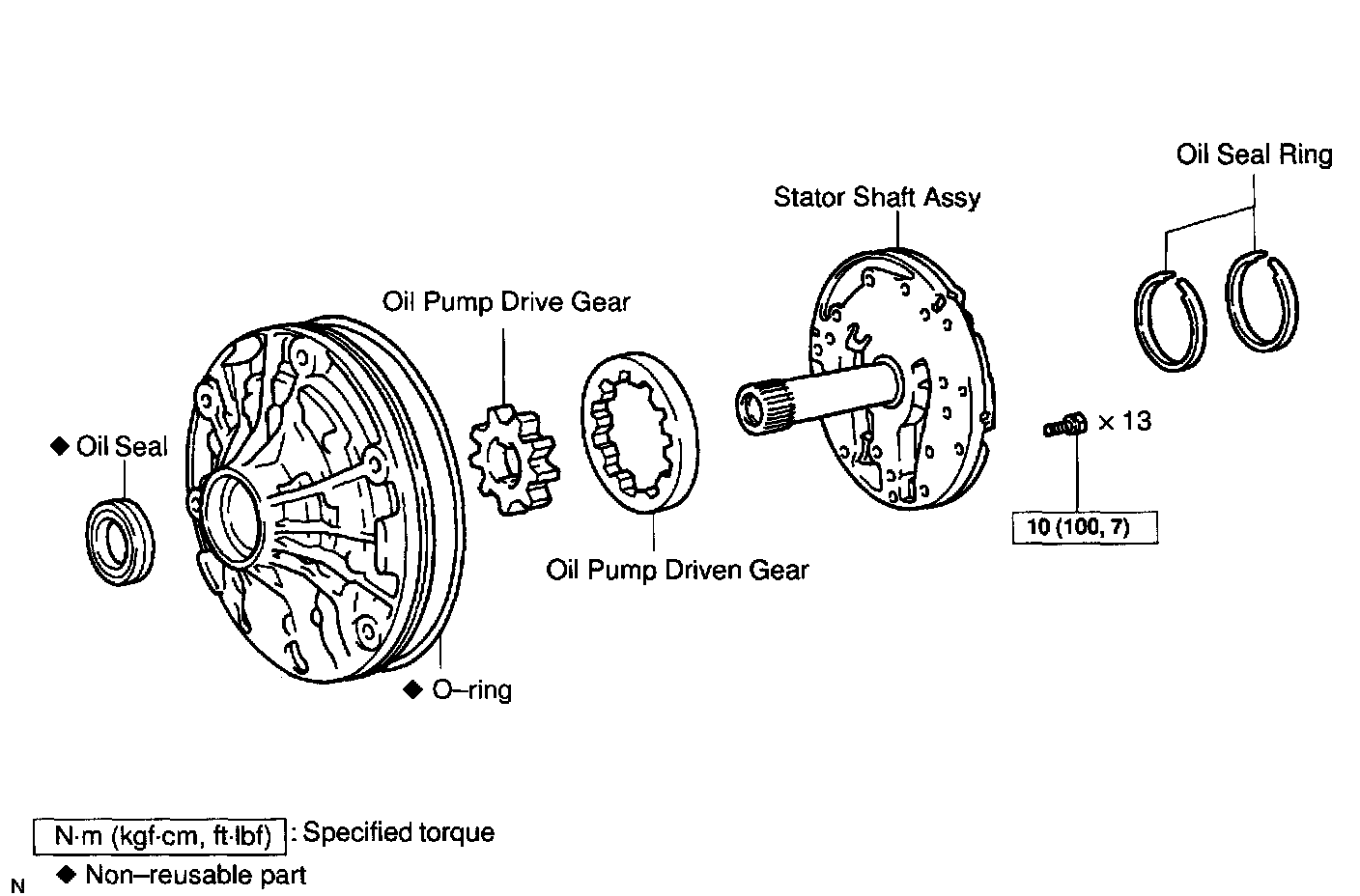 Oil Seal Ring

Stator Shaft Assy

Oil Pump Drive Gear

◆ Oil Seal

× 13

10 (100, 7)

Oil Pump Driven Gear

◆ O–ring

N·m (kgf·cm, ft·lbf) : Specified torque

◆ Non–reusable part

N