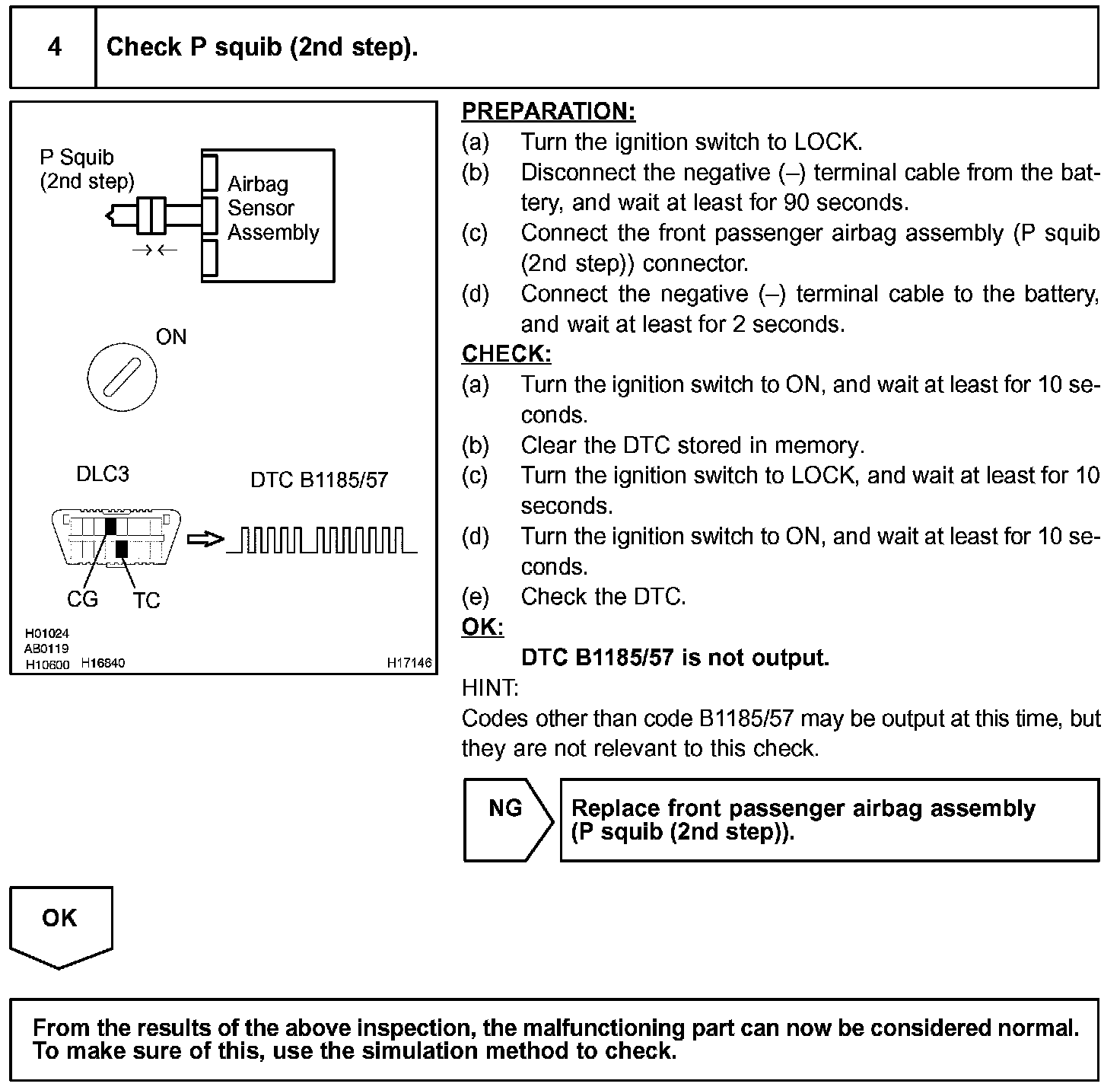 4 Check P squib (2nd step).

P Squib (2nd step)

Airbag Sensor Assembly

→←

ON

DLC3

DTC B1185/57

CG TC

H01024
AB0119
H10600 H16840 H17146

PREPARATION:
(a) Turn the ignition switch to LOCK.
(b) Disconnect the negative (–) terminal cable from the battery, and wait at least for 90 seconds.
(c) Connect the front passenger airbag assembly (P squib (2nd step)) connector.
(d) Connect the negative (–) terminal cable to the battery, and wait at least for 2 seconds.
CHECK:
(a) Turn the ignition switch to ON, and wait at least for 10 seconds.
(b) Clear the DTC stored in memory.
(c) Turn the ignition switch to LOCK, and wait at least for 10 seconds.
(d) Turn the ignition switch to ON, and wait at least for 10 seconds.
(e) Check the DTC.
OK:
DTC B1185/57 is not output.
HINT:
Codes other than code B1185/57 may be output at this time, but they are not relevant to this check.

NG

Replace front passenger airbag assembly (P squib (2nd step)).

OK

From the results of the above inspection, the malfunctioning part can now be considered normal. To make sure of this, use the simulation method to check.