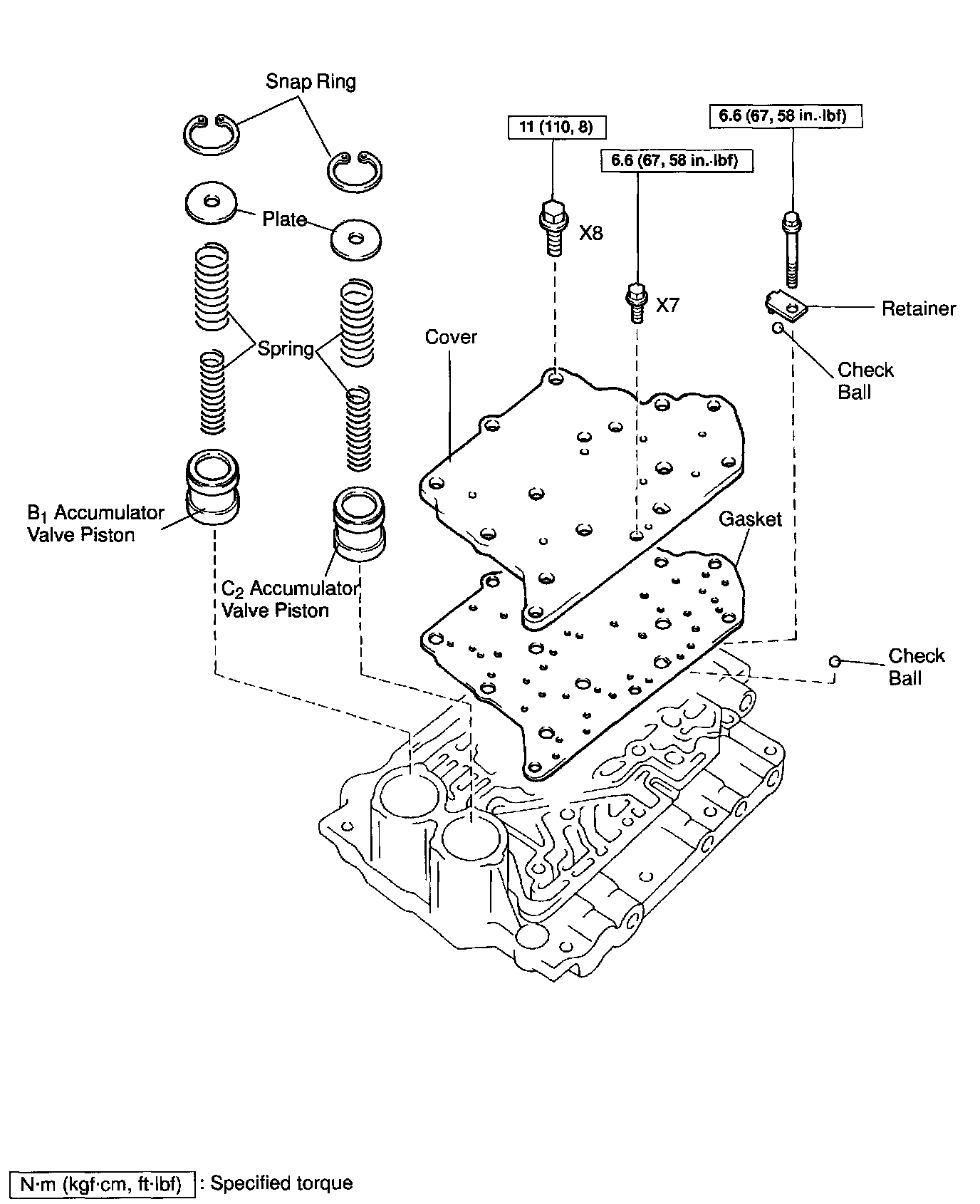 Snap Ring

11 (110, 8)

6.6 (67, 58 in.·lbf)

6.6 (67, 58 in.·lbf)

Plate

X8

X7

Retainer

Spring

Cover

Check Ball

$B_1$ Accumulator Valve Piston

Gasket

$C_2$ Accumulator Valve Piston

Check Ball

N·m (kgf·cm, ft·lbf) : Specified torque