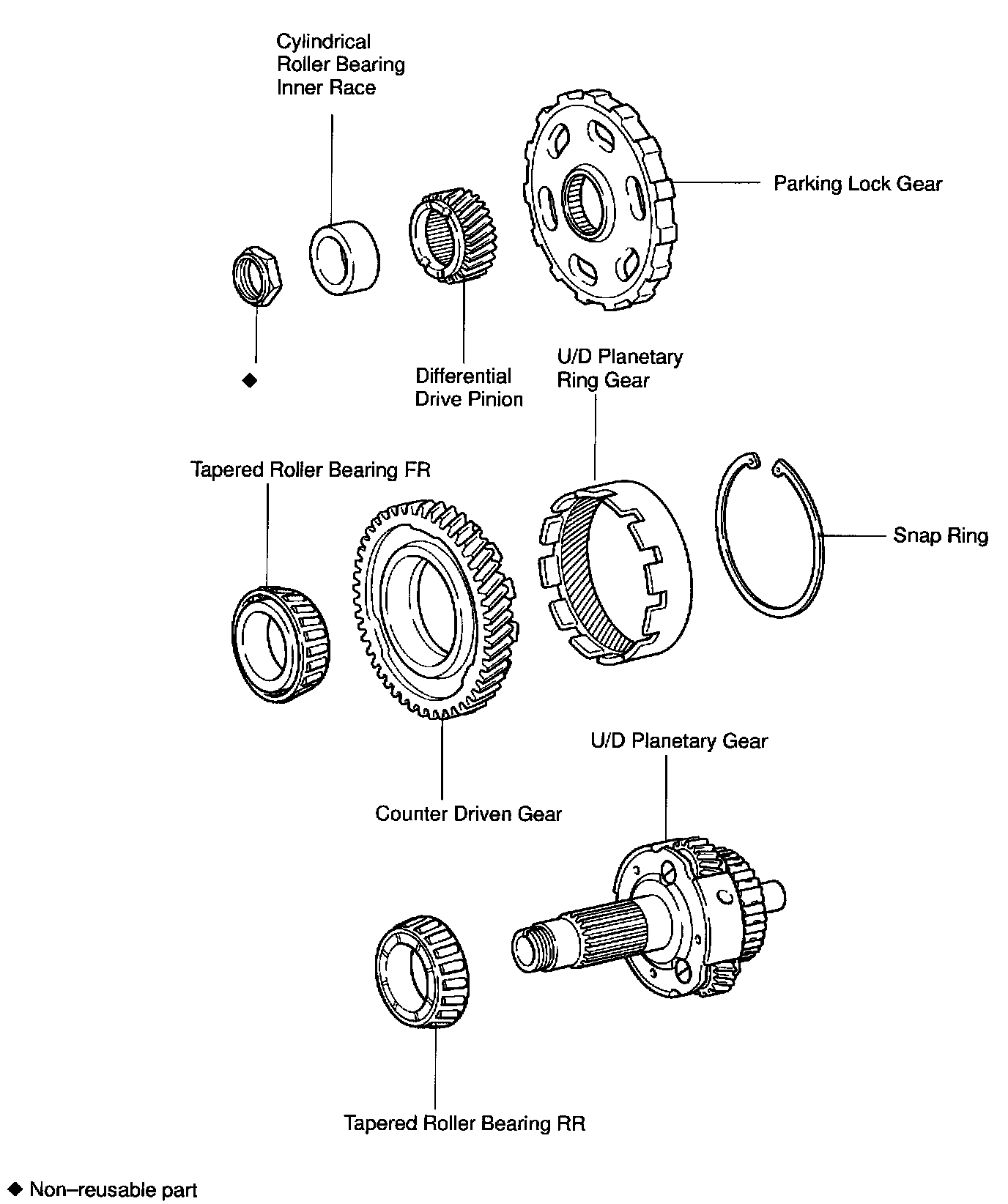 Cylindrical Roller Bearing Inner Race

Parking Lock Gear

◆

Differential Drive Pinion

U/D Planetary Ring Gear

Tapered Roller Bearing FR

Snap Ring

U/D Planetary Gear

Counter Driven Gear

Tapered Roller Bearing RR

◆ Non–reusable part