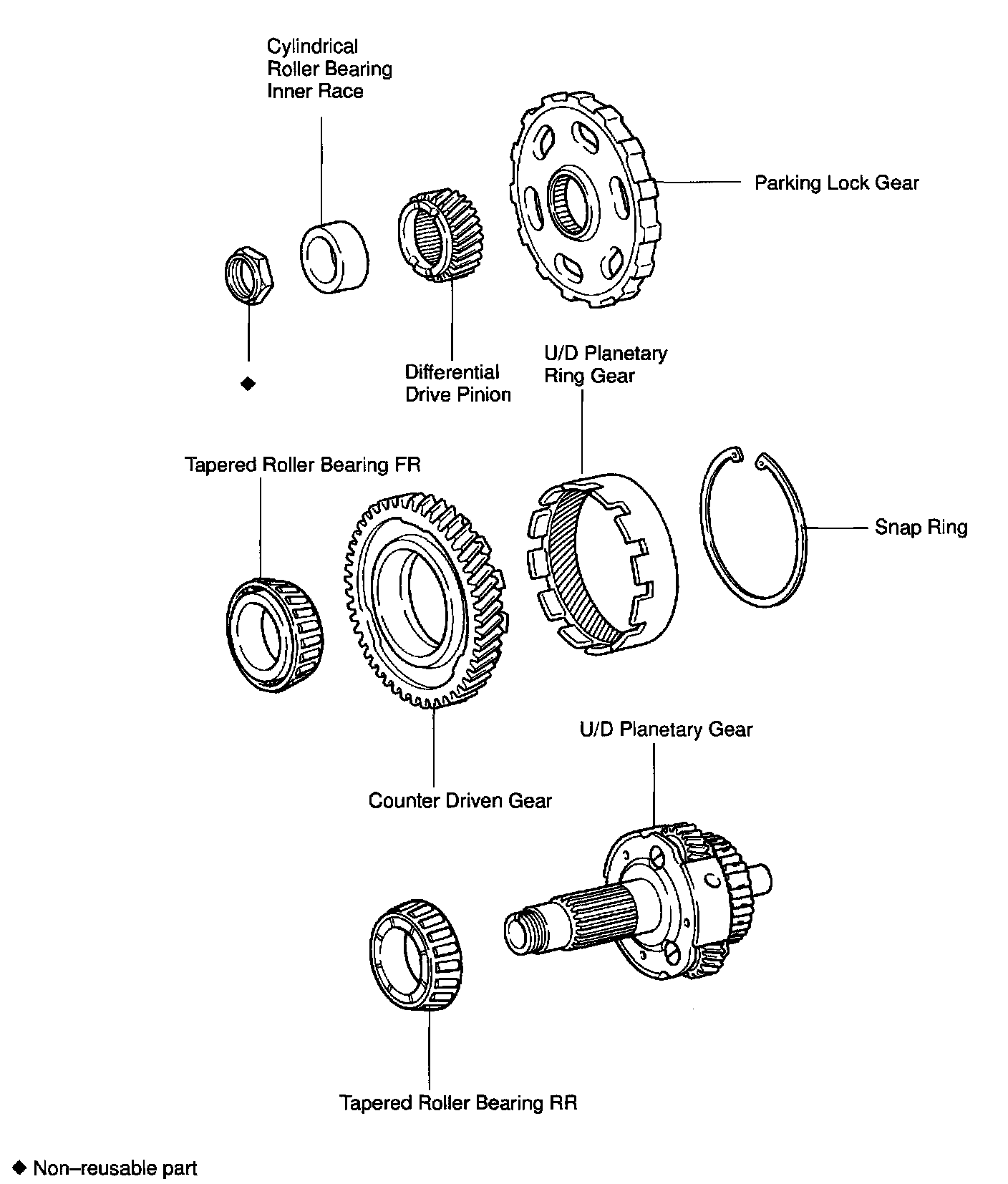 Cylindrical Roller Bearing Inner Race

Parking Lock Gear

◆

Differential Drive Pinion

U/D Planetary Ring Gear

Tapered Roller Bearing FR

Snap Ring

U/D Planetary Gear

Counter Driven Gear

Tapered Roller Bearing RR

◆ Non–reusable part