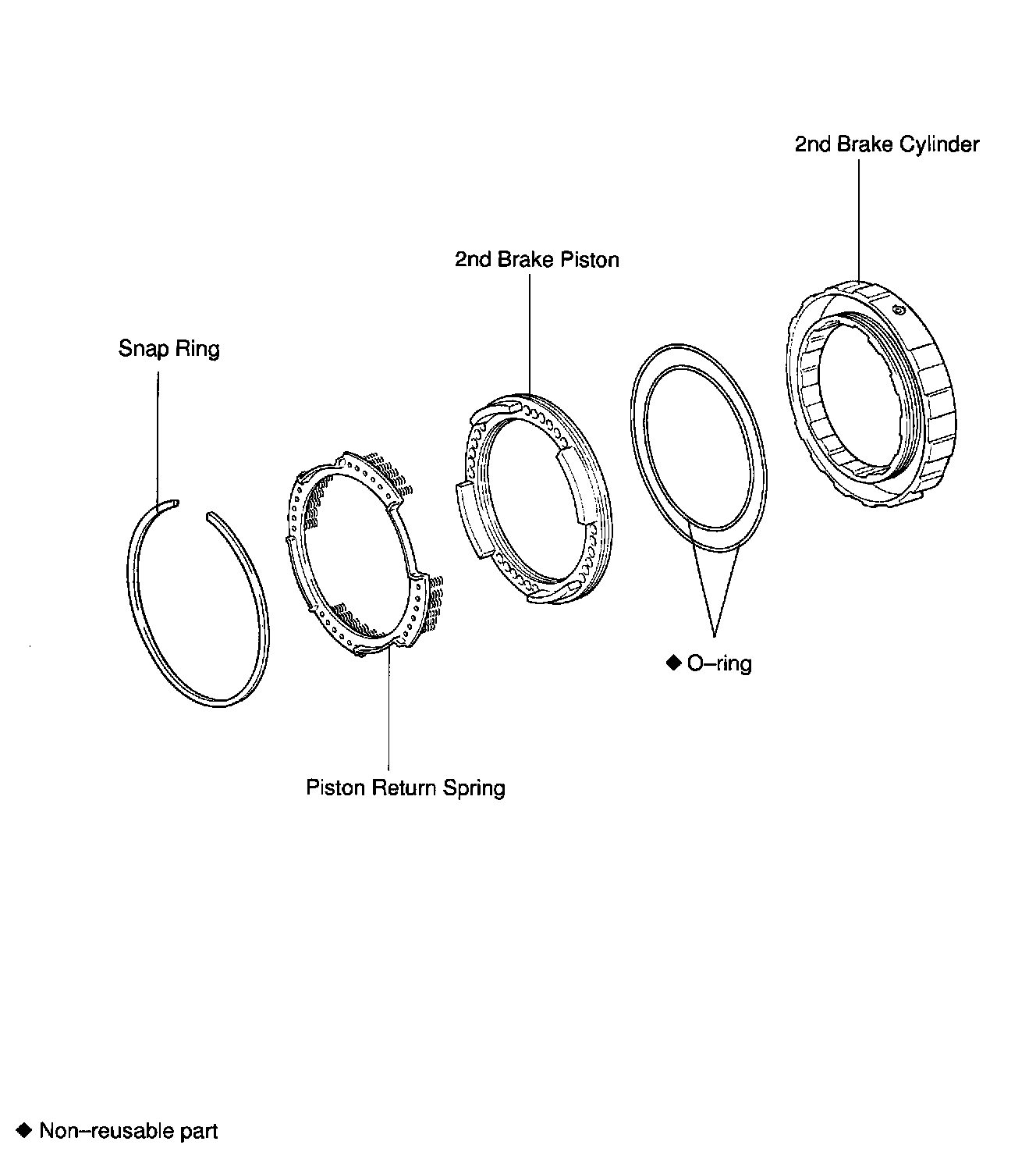 2nd Brake Cylinder

2nd Brake Piston

Snap Ring

◆ O–ring

Piston Return Spring

◆ Non–reusable part