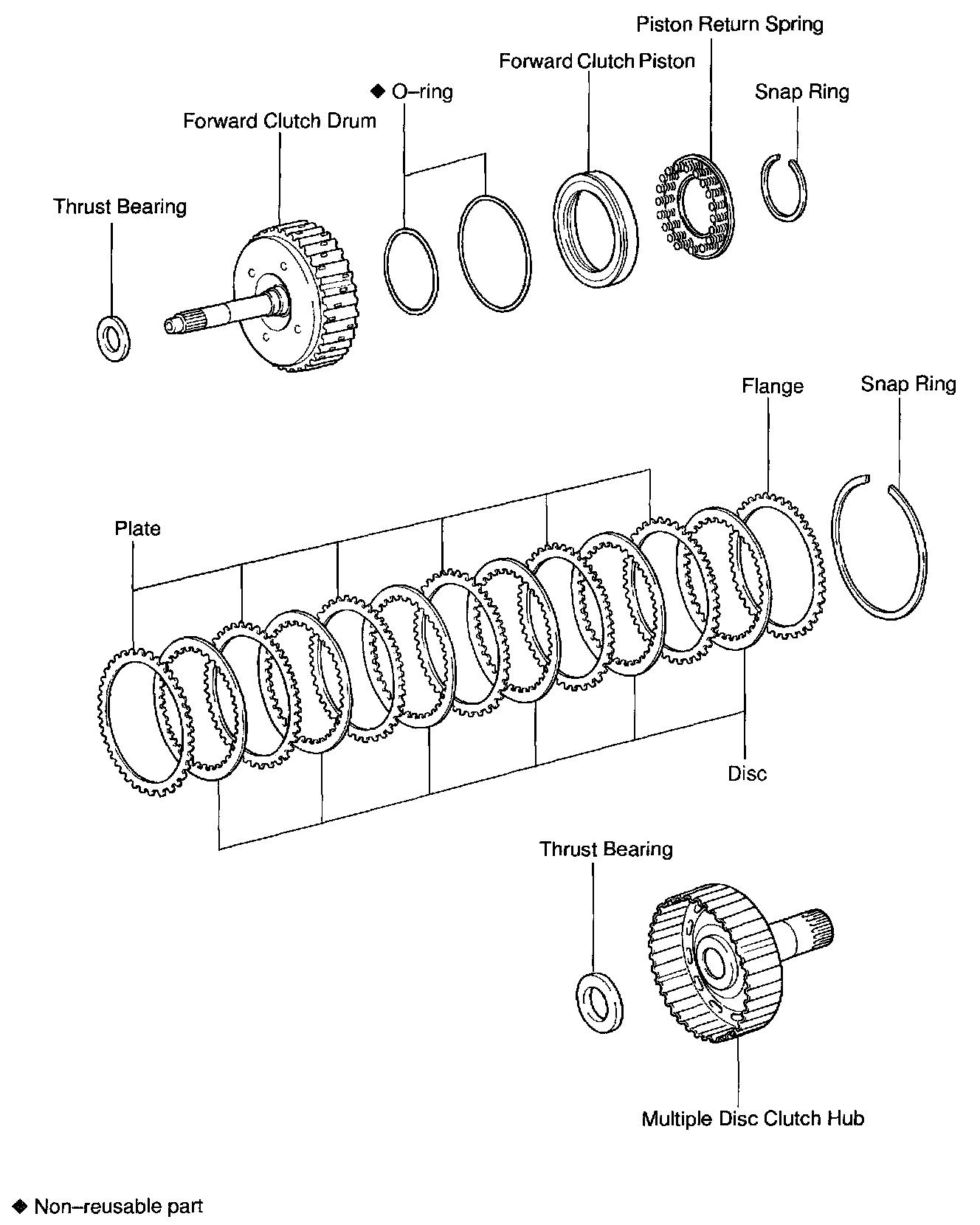 Piston Return Spring

Forward Clutch Piston

◆ O–ring

Snap Ring

Forward Clutch Drum

Thrust Bearing

Flange

Snap Ring

Plate

Disc

Thrust Bearing

Multiple Disc Clutch Hub

◆ Non–reusable part