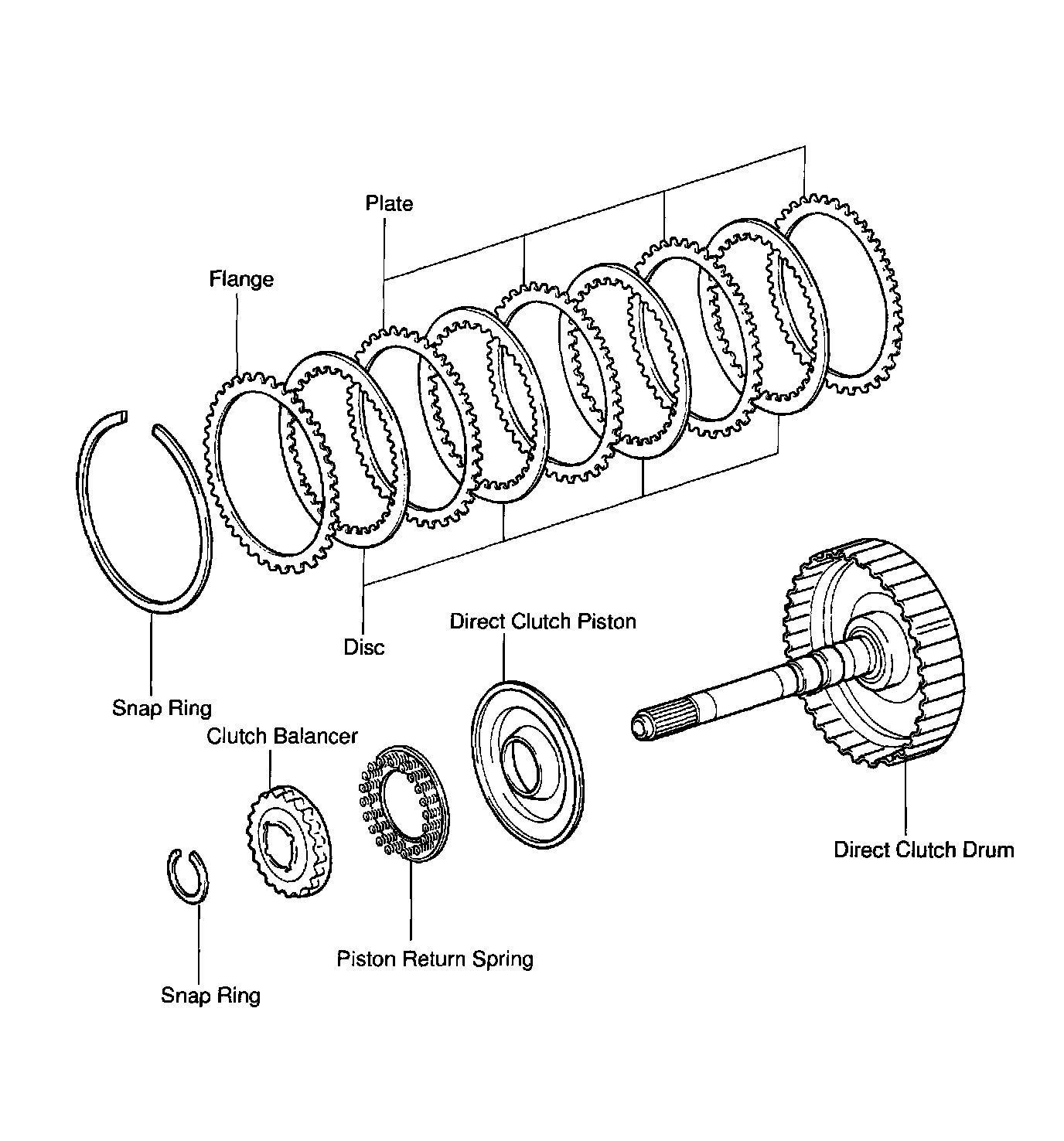 Plate

Flange

Disc

Direct Clutch Piston

Snap Ring

Clutch Balancer

Direct Clutch Drum

Piston Return Spring

Snap Ring