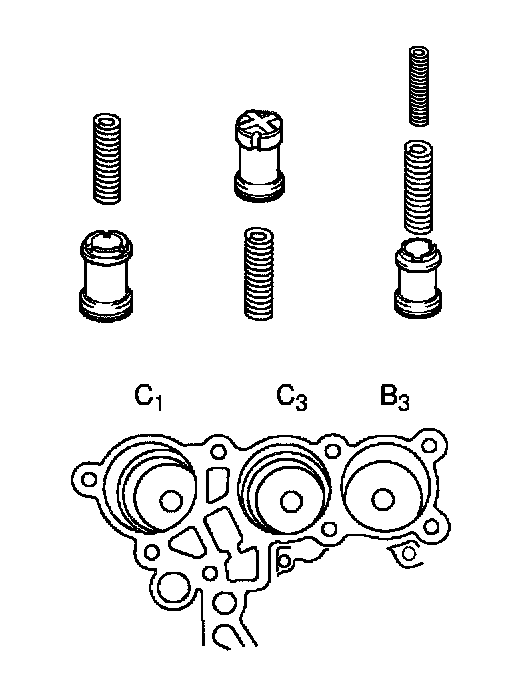 $C_1$ $C_3$ $B_3$