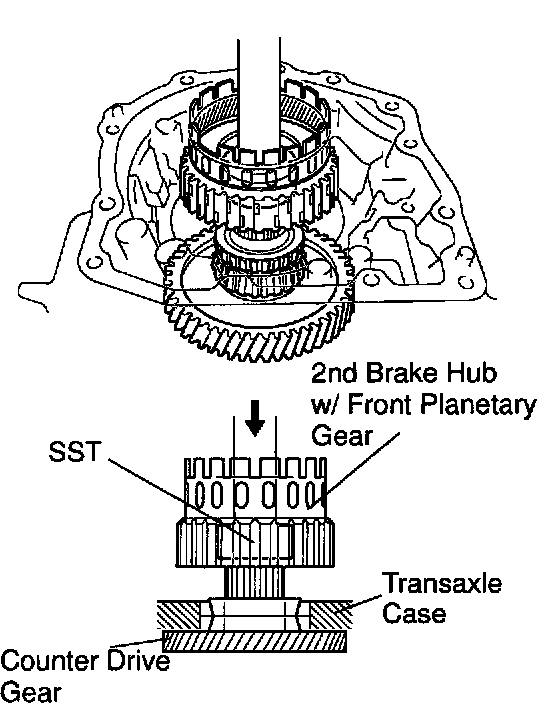 2nd Brake Hub w/ Front Planetary Gear

SST

Transaxle Case

Counter Drive Gear