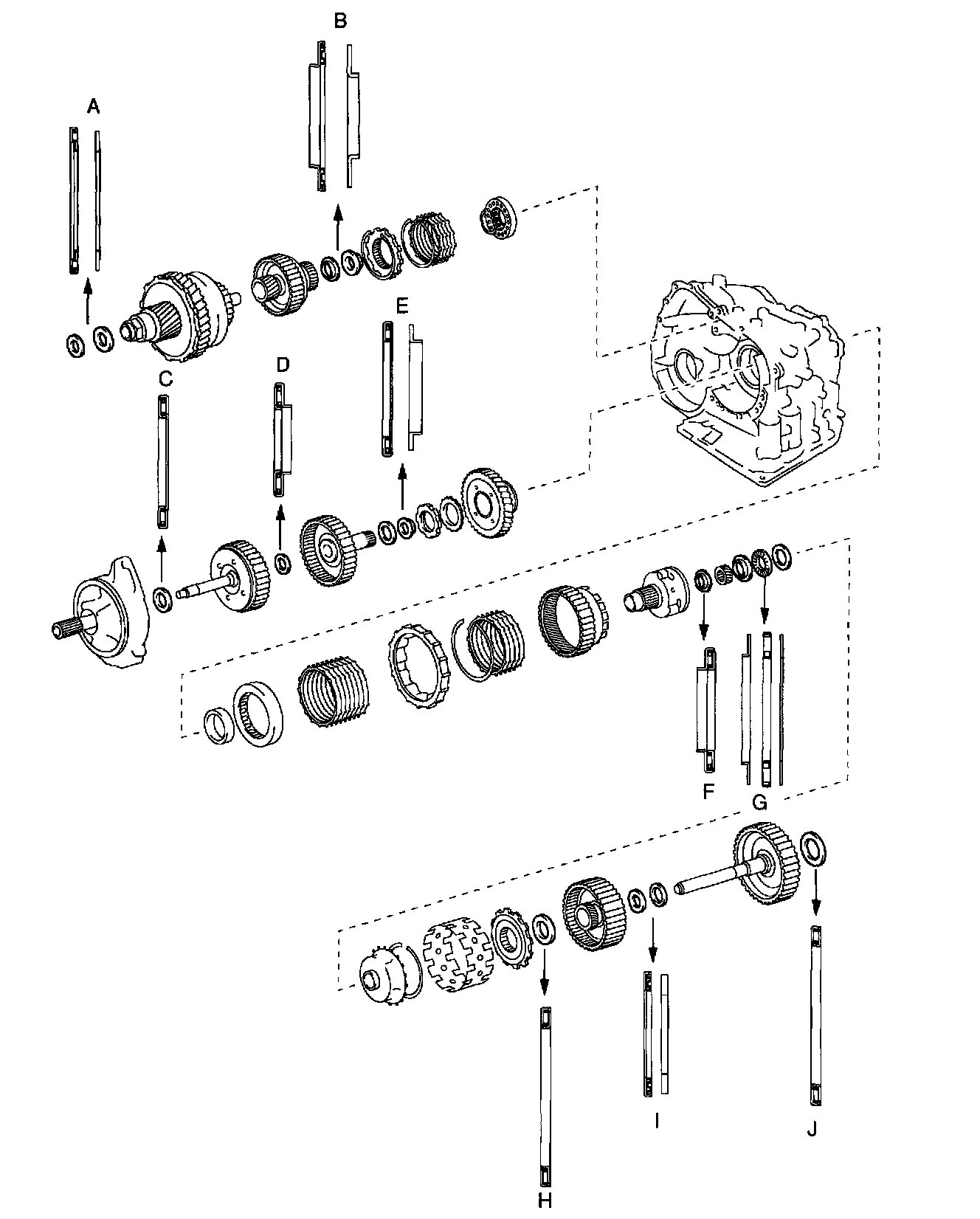 B
A
E
C
D
F
G
I
J
H