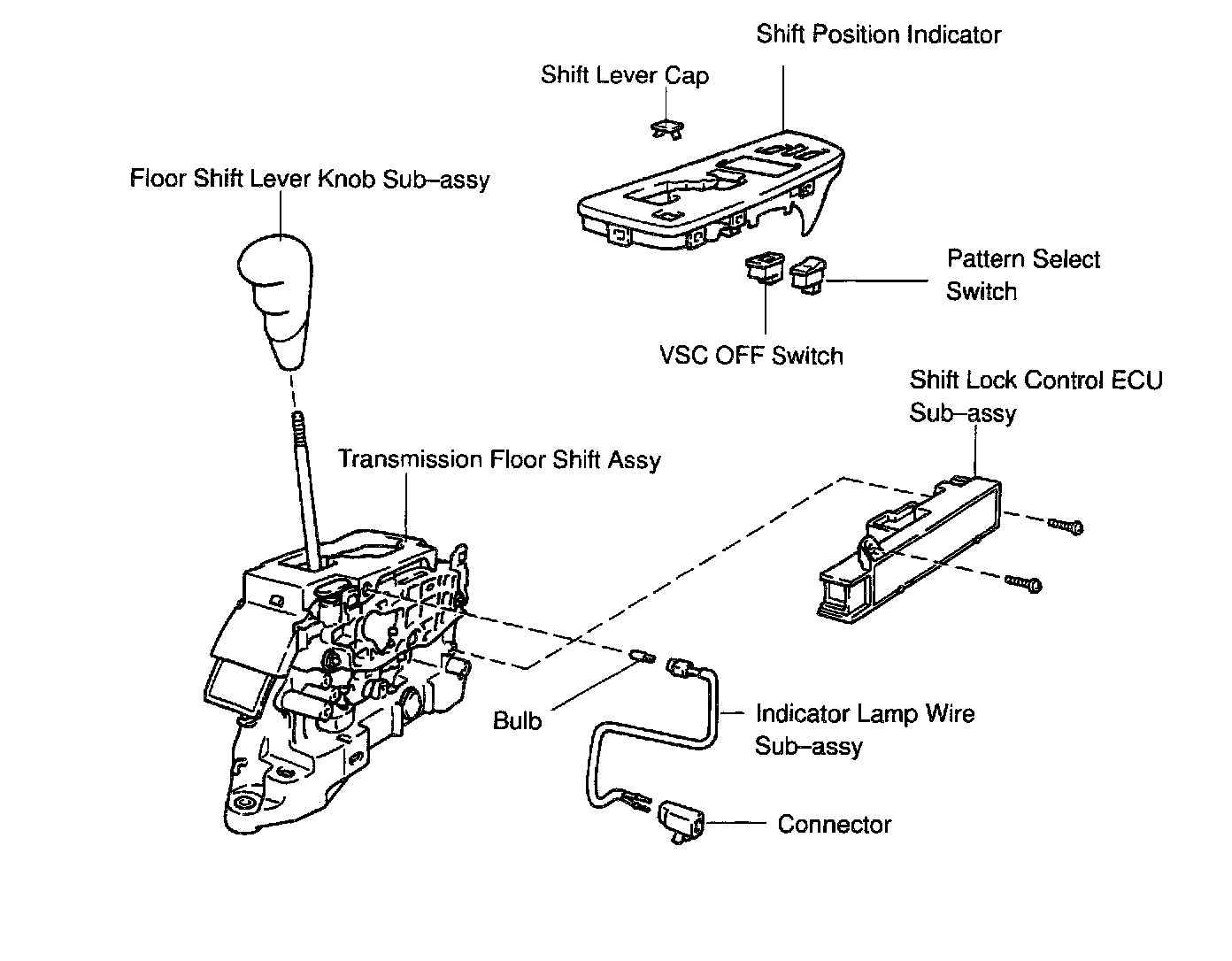 Shift Position Indicator

Shift Lever Cap

Floor Shift Lever Knob Sub–assy

Pattern Select Switch

VSC OFF Switch

Shift Lock Control ECU Sub–assy

Transmission Floor Shift Assy

Bulb

Indicator Lamp Wire Sub–assy

Connector